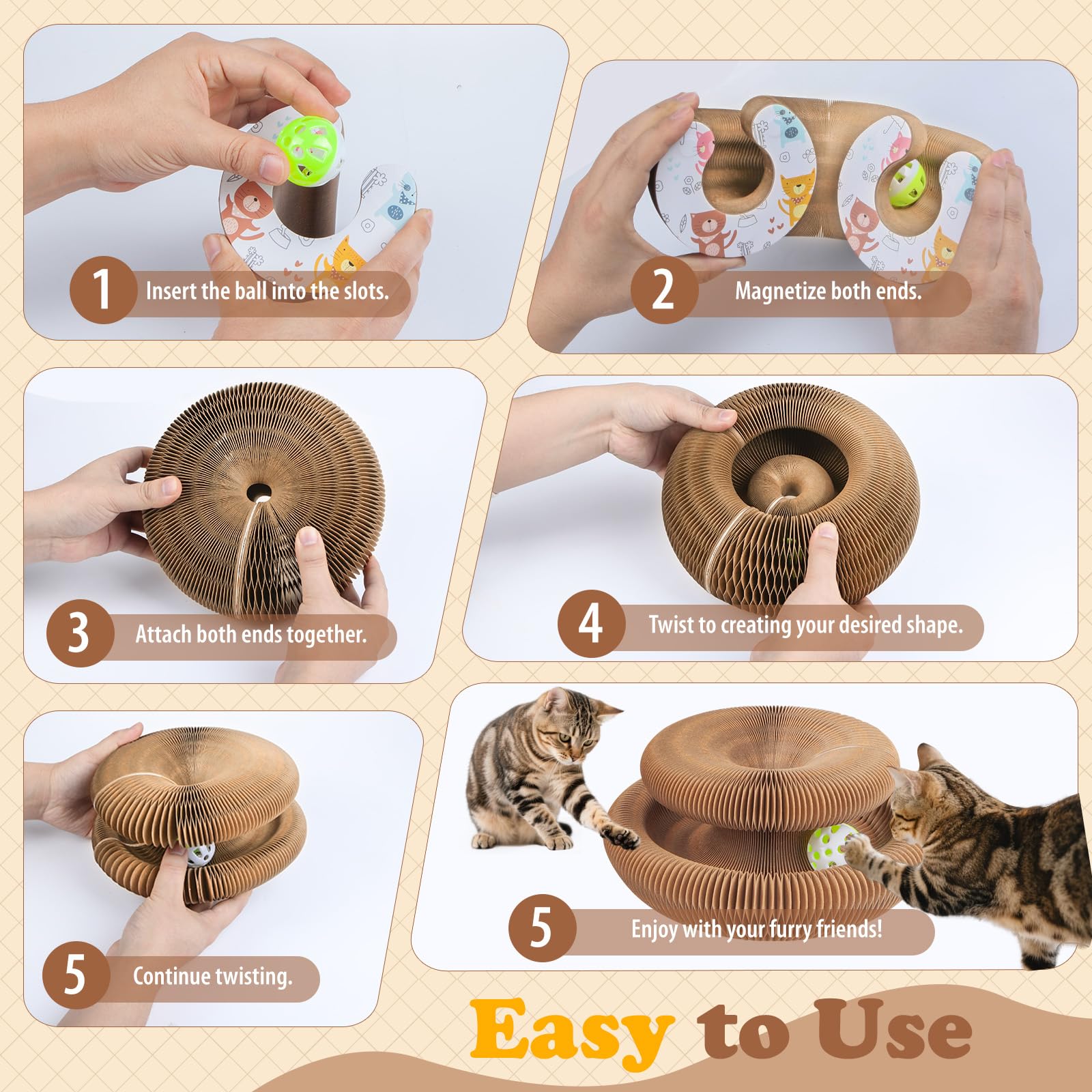 1 Insert the ball into the slots.

2 Magnetize both ends.

3 Attach both ends together.

4 Twist to creating your desired shape.

5 Continue twisting.

5 Enjoy with your furry friends!

Easy to Use