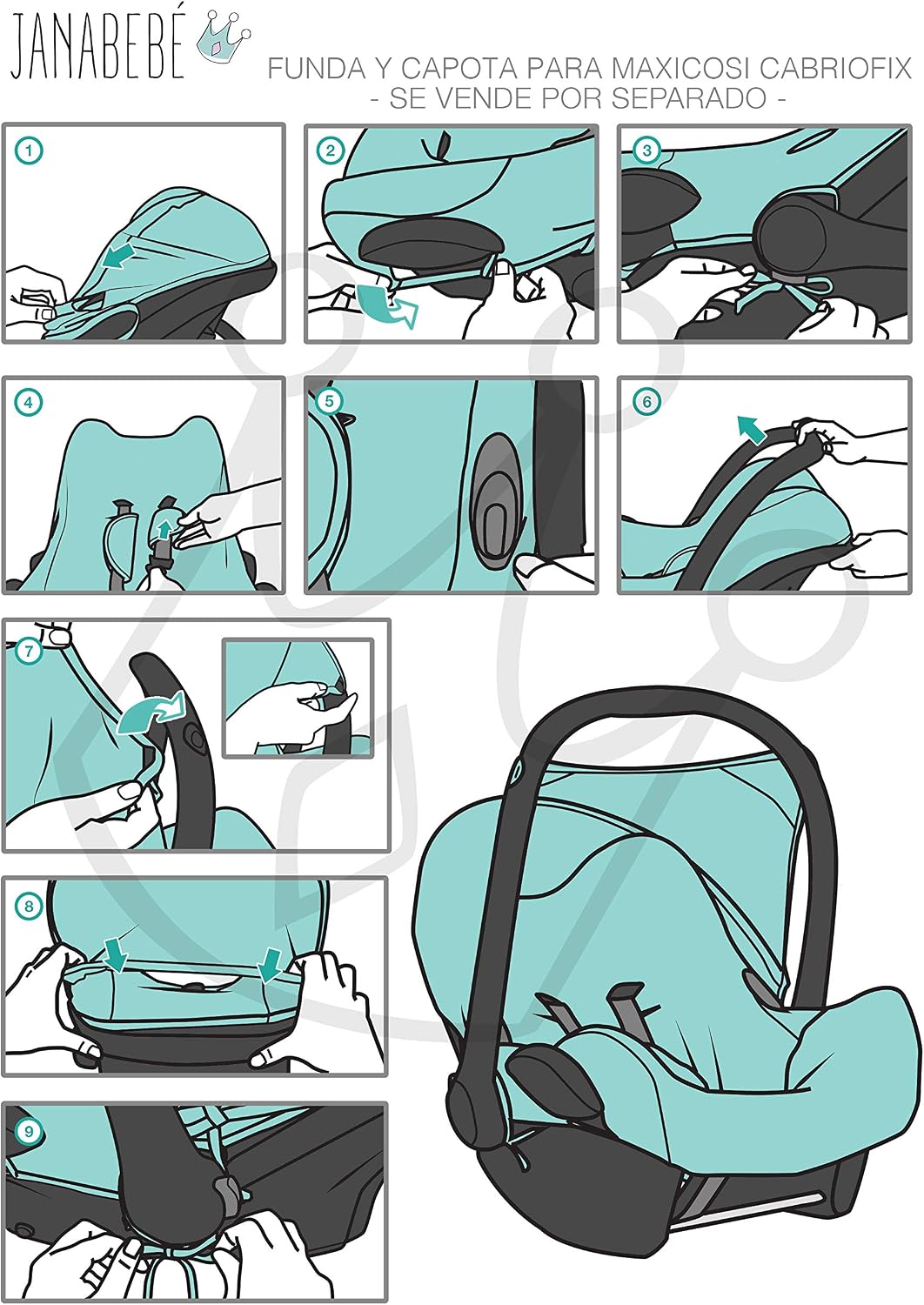 JANABEBÉ

FUNDA Y CAPOTA PARA MAXICOSI CABRIOFIX
- SE VENDE POR SEPARADO -

1

2

3

4

5

6

7

8

9