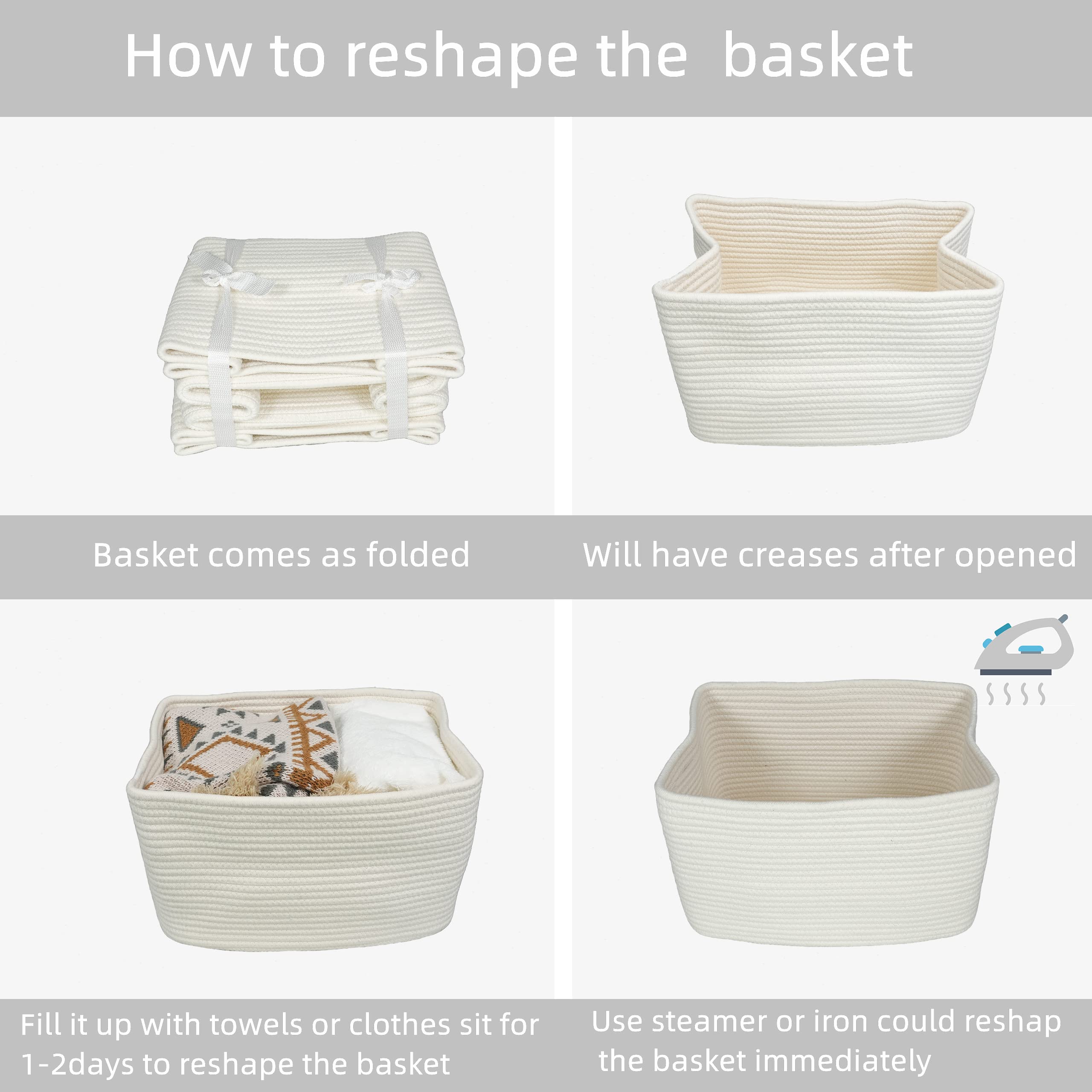 How to reshape the basket

Basket comes as folded

Will have creases after opened

Fill it up with towels or clothes sit for 1-2days to reshape the basket

Use steamer or iron could reshap the basket immediately