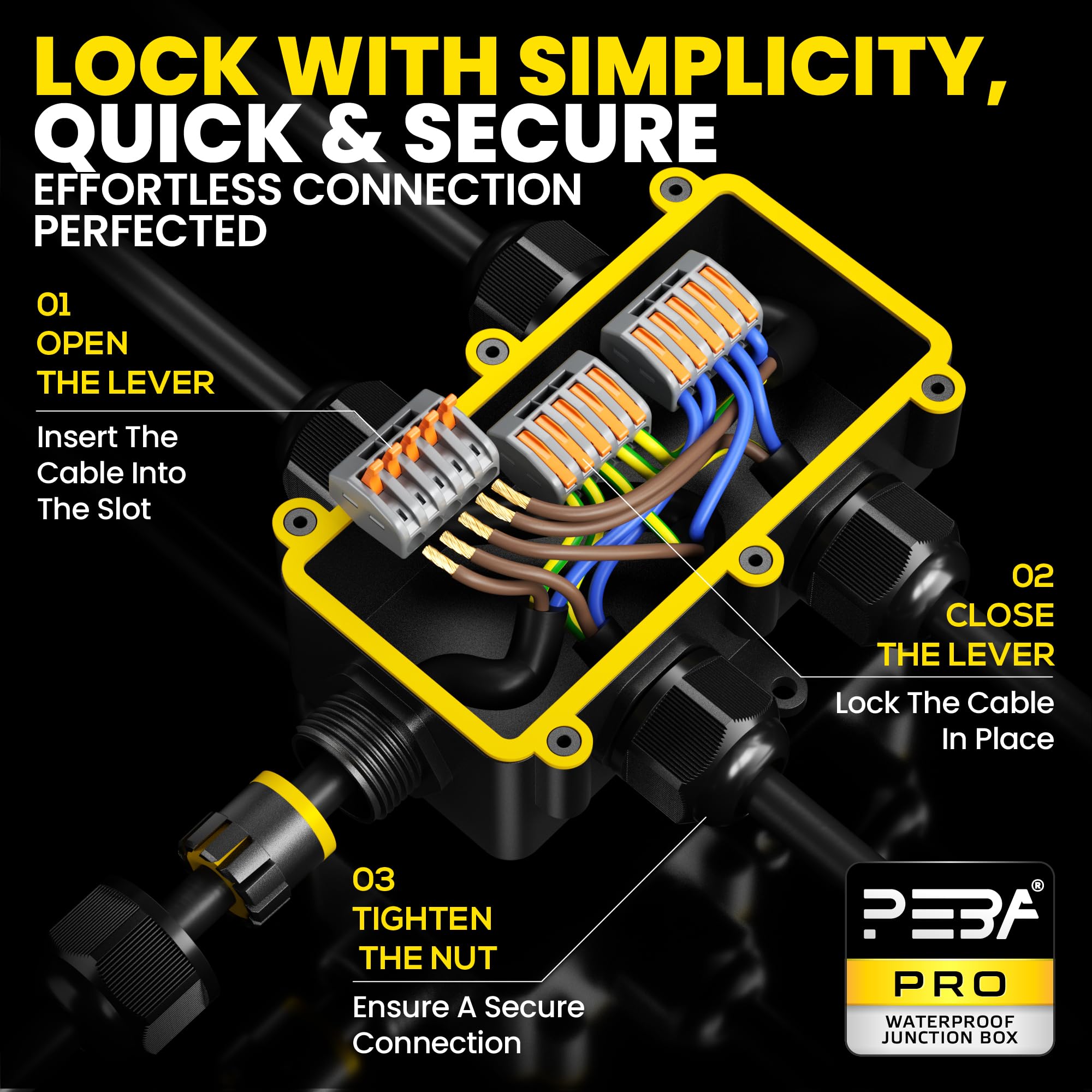 LOCK WITH SIMPLICITY, QUICK & SECURE
EFFORTLESS CONNECTION PERFECTED

01
OPEN THE LEVER
Insert The Cable Into The Slot

02
CLOSE THE LEVER
Lock The Cable In Place

03
TIGHTEN THE NUT
Ensure A Secure Connection

PEBA®
PRO
WATERPROOF JUNCTION BOX