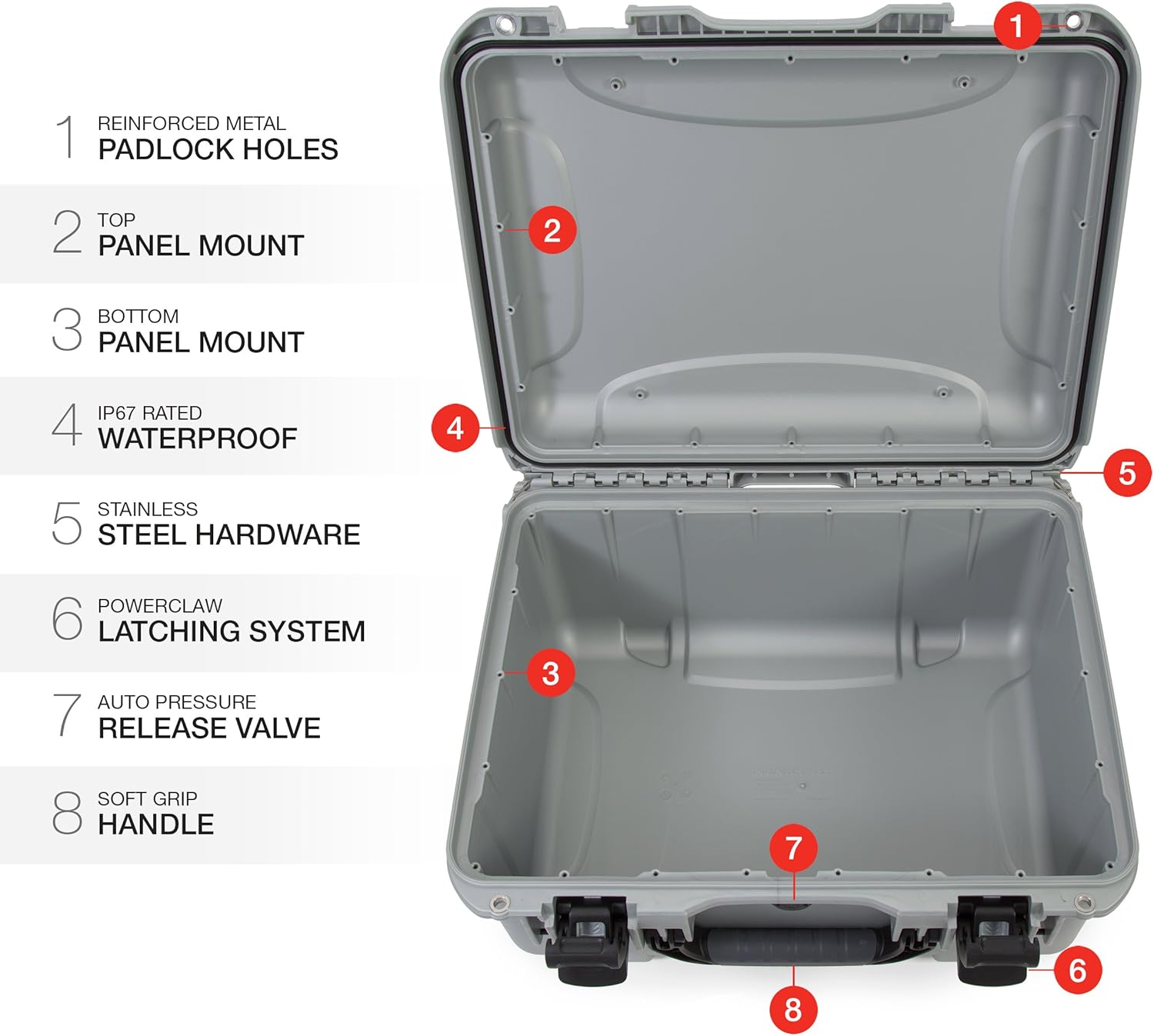 1 REINFORCED METAL
PADLOCK HOLES

2 TOP
PANEL MOUNT

3 BOTTOM
PANEL MOUNT

4 IP67 RATED
WATERPROOF

5 STAINLESS
STEEL HARDWARE

6 POWERCLAW
LATCHING SYSTEM

7 AUTO PRESSURE
RELEASE VALVE

8 SOFT GRIP
HANDLE

1

2

4

5

3

7

6

8