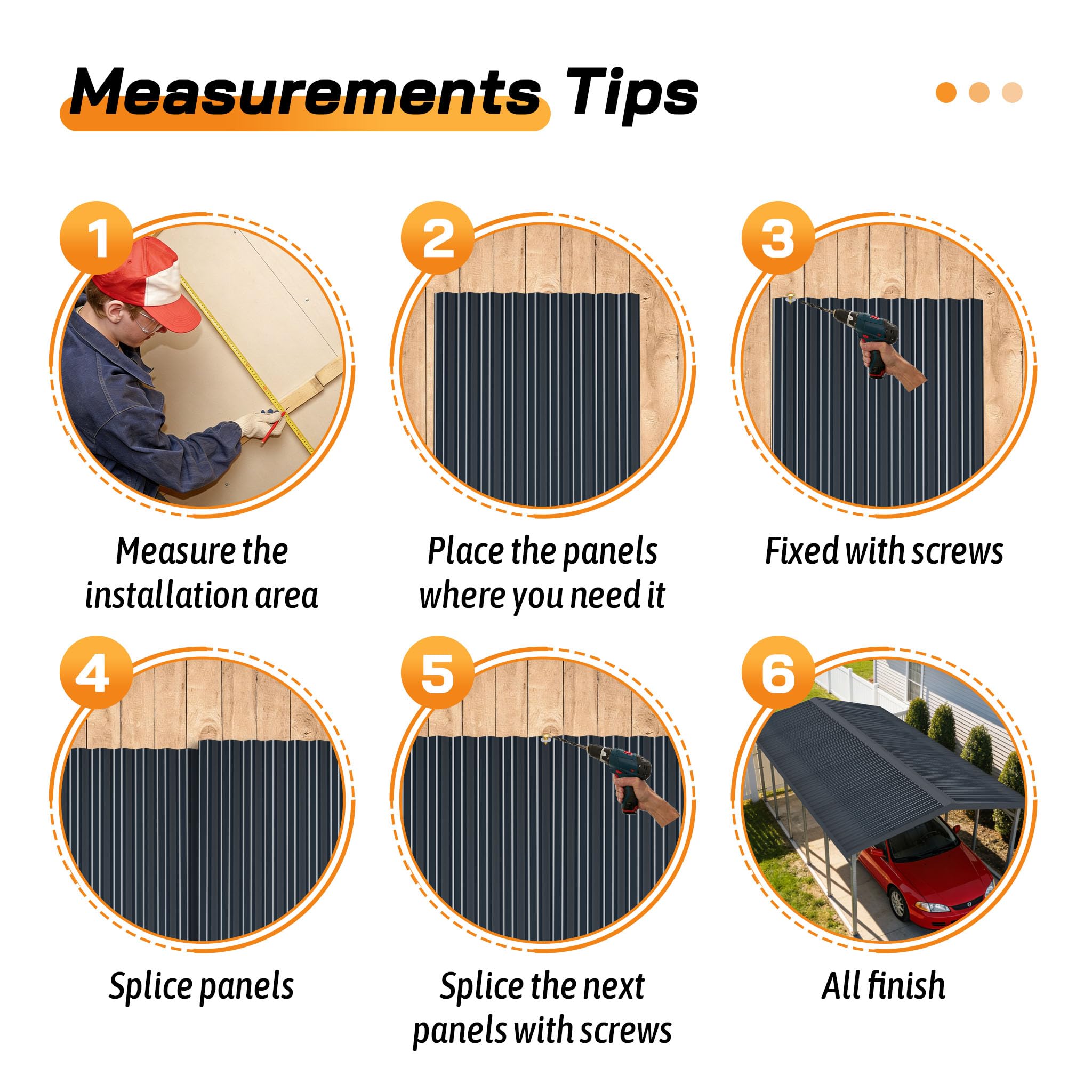 Measurements Tips

1

Measure the installation area

2

Place the panels where you need it

3

Fixed with screws

4

Splice panels

5

Splice the next panels with screws

6

All finish