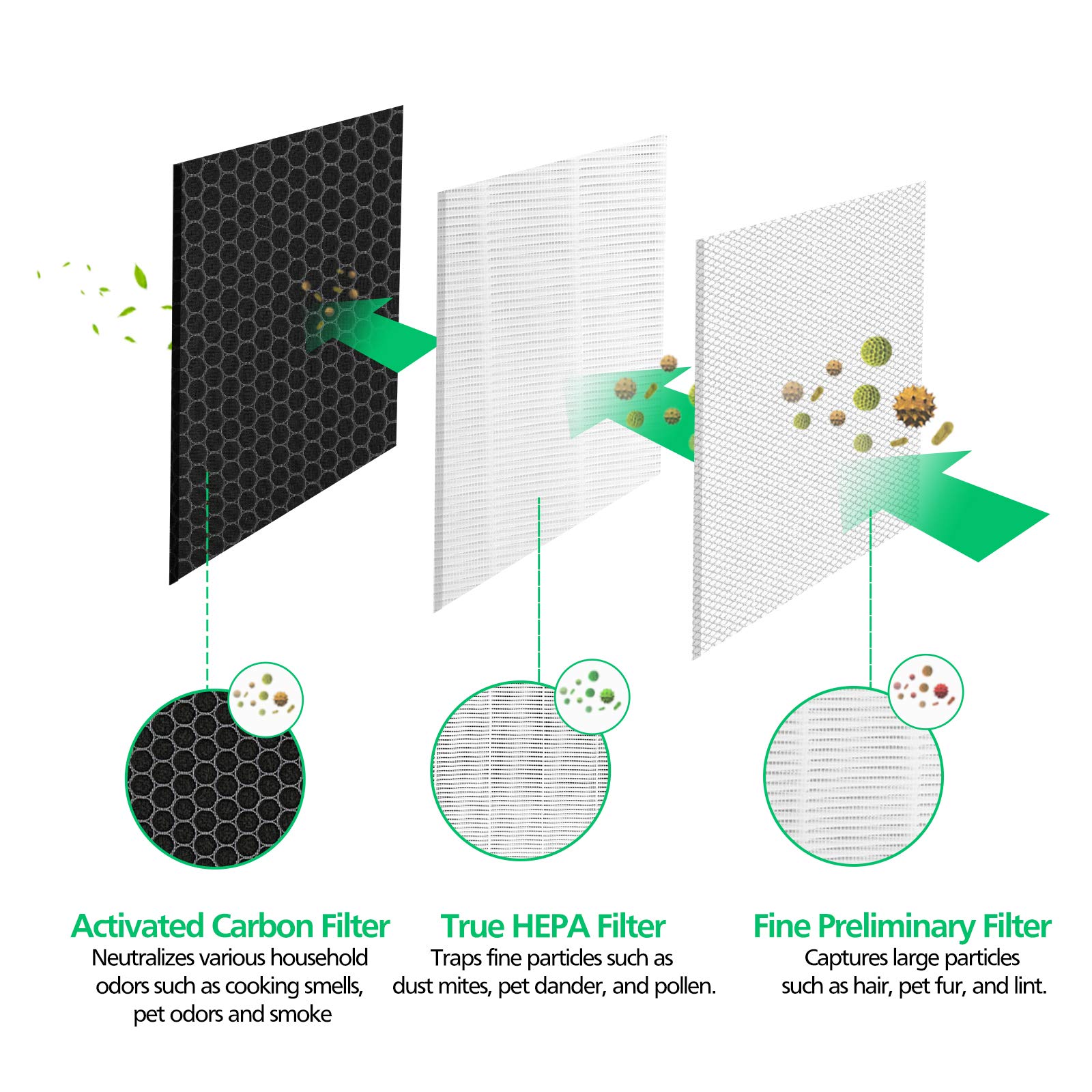 Activated Carbon Filter
Neutralizes various household odors such as cooking smells, pet odors and smoke

True HEPA Filter
Traps fine particles such as dust mites, pet dander, and pollen.

Fine Preliminary Filter
Captures large particles such as hair, pet fur, and lint.