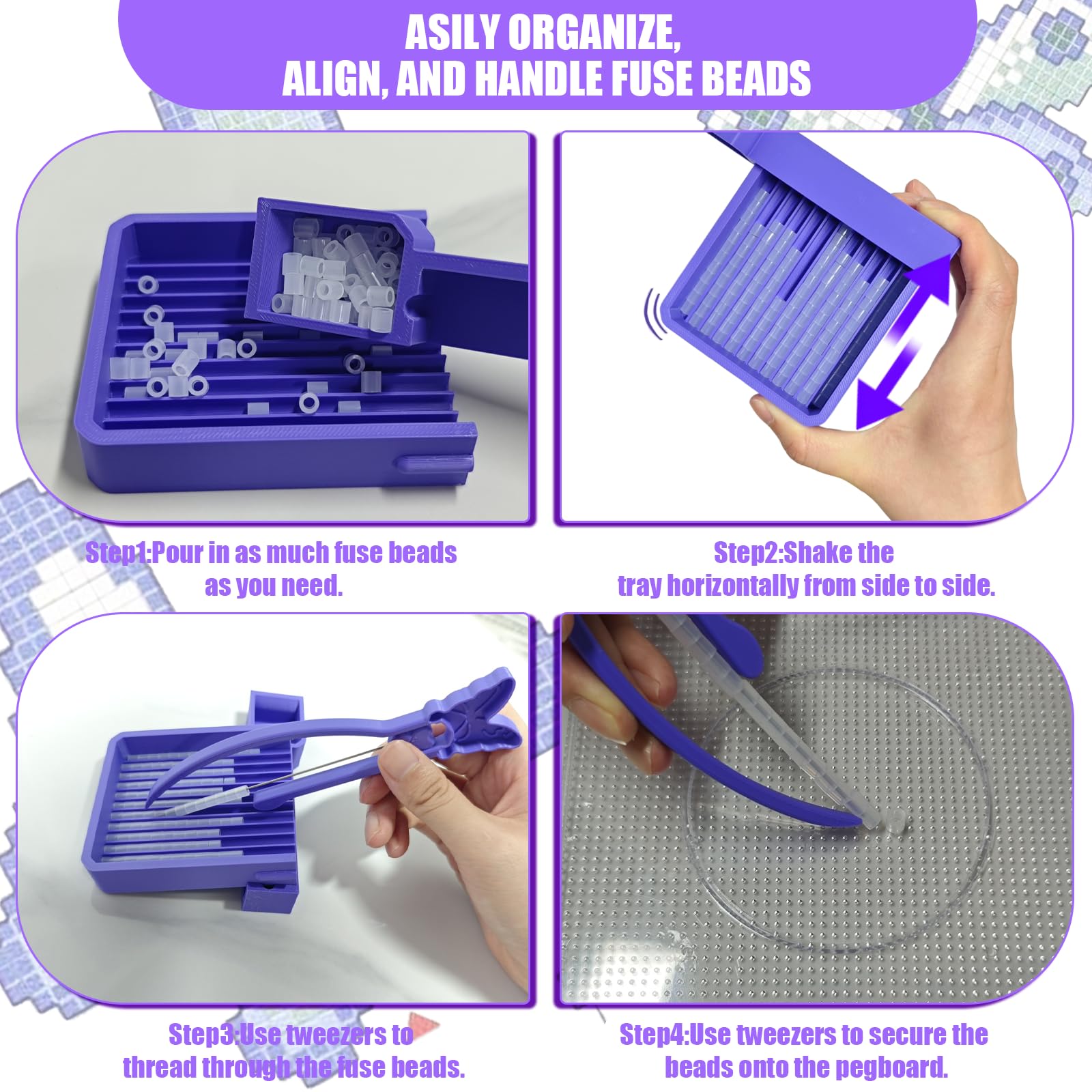 ASILY ORGANIZE, ALIGN, AND HANDLE FUSE BEADS

Step1:Pour in as much fuse beads as you need.

Step2:Shake the tray horizontally from side to side.

Step3:Use tweezers to thread through the fuse beads.

Step4:Use tweezers to secure the beads onto the pegboard.