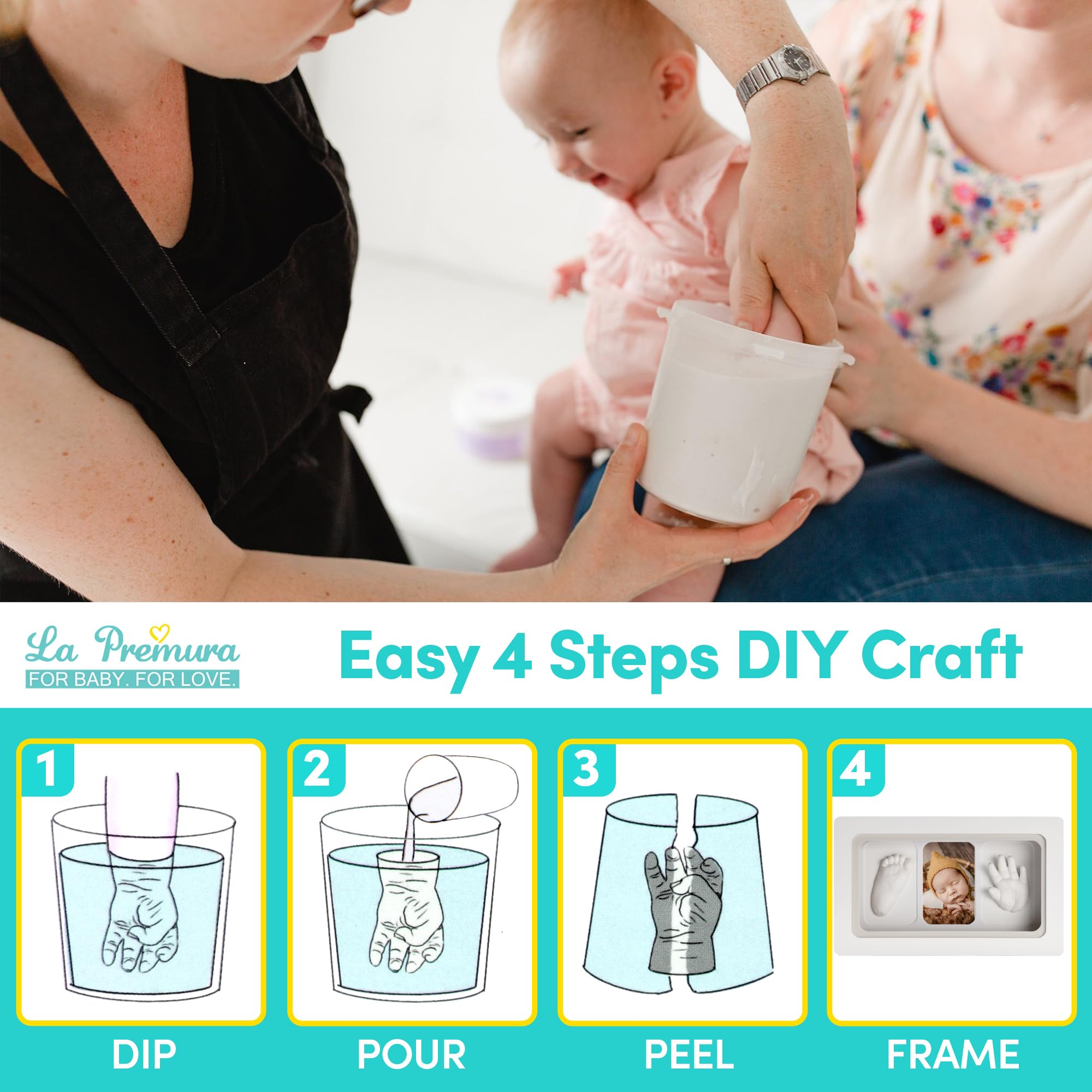 La Premura
FOR BABY. FOR LOVE.

Easy 4 Steps DIY Craft

1
DIP

2
POUR

3
PEEL

4
FRAME