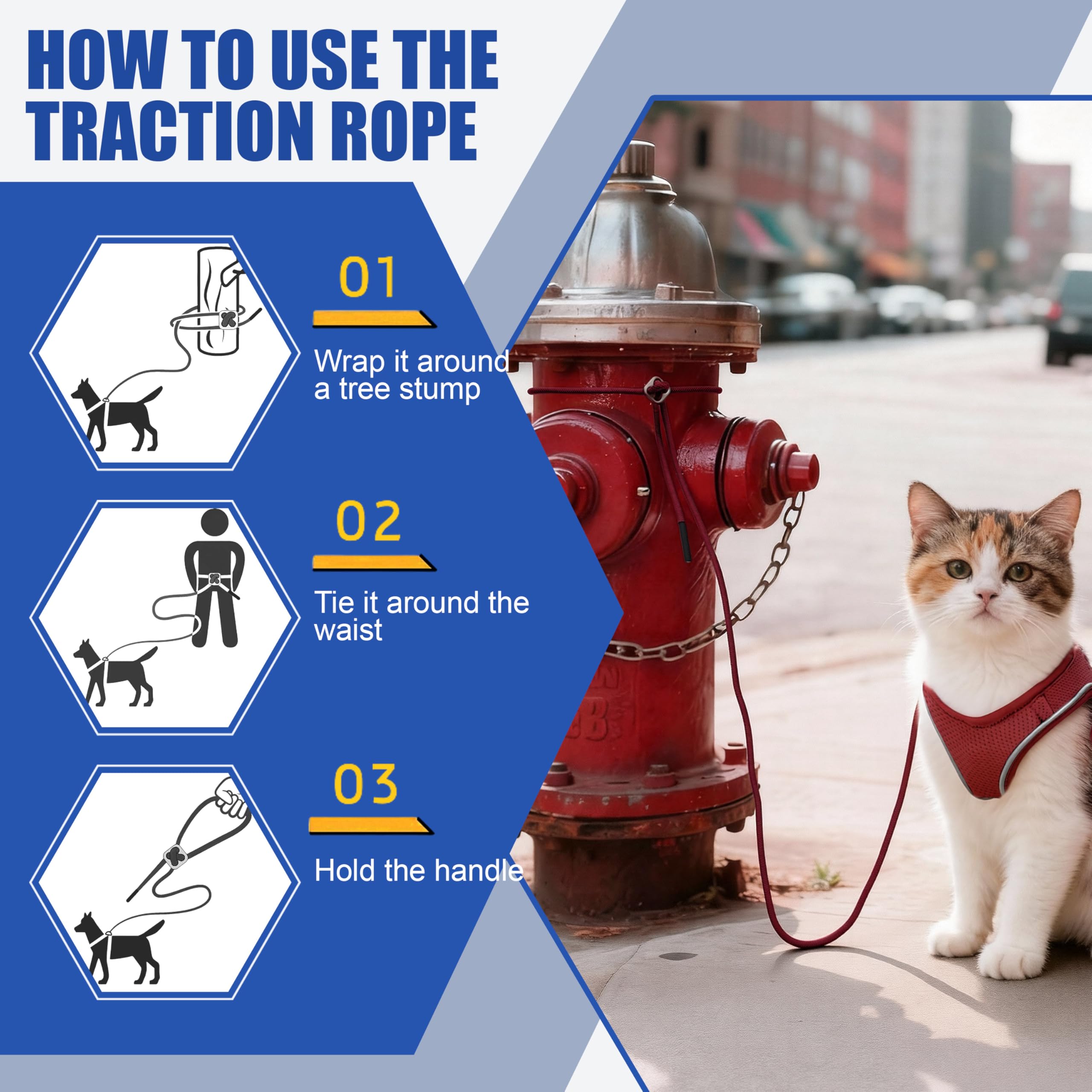 HOW TO USE THE TRACTION ROPE

01

Wrap it around a tree stump

02

Tie it around the waist

03

Hold the handle