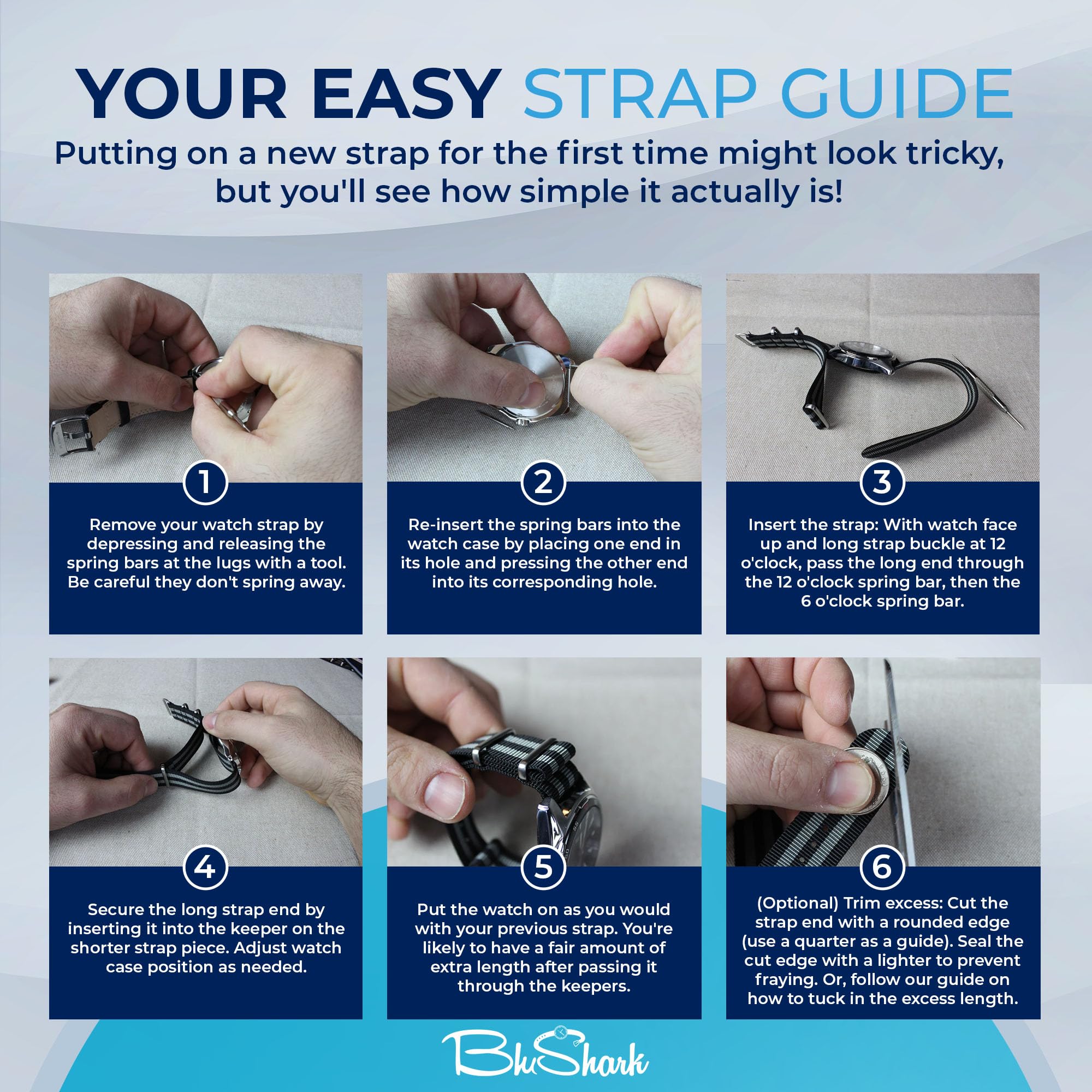 YOUR EASY STRAP GUIDE

Putting on a new strap for the first time might look tricky, but you'll see how simple it actually is!

1

Remove your watch strap by depressing and releasing the spring bars at the lugs with a tool. Be careful they don't spring away.

2

Re-insert the spring bars into the watch case by placing one end in its hole and pressing the other end into its corresponding hole.

3

Insert the strap: With watch face up and long strap buckle at 12 o'clock, pass the long end through the 12 o'clock spring bar, then the 6 o'clock spring bar.

4

Secure the long strap end by inserting it into the keeper on the shorter strap piece. Adjust watch case position as needed.

5

Put the watch on as you would with your previous strap. You're likely to have a fair amount of extra length after passing it through the keepers.

6

(Optional) Trim excess: Cut the strap end with a rounded edge (use a quarter as a guide). Seal the cut edge with a lighter to prevent fraying. Or, follow our guide on how to tuck in the excess length.

BluShark