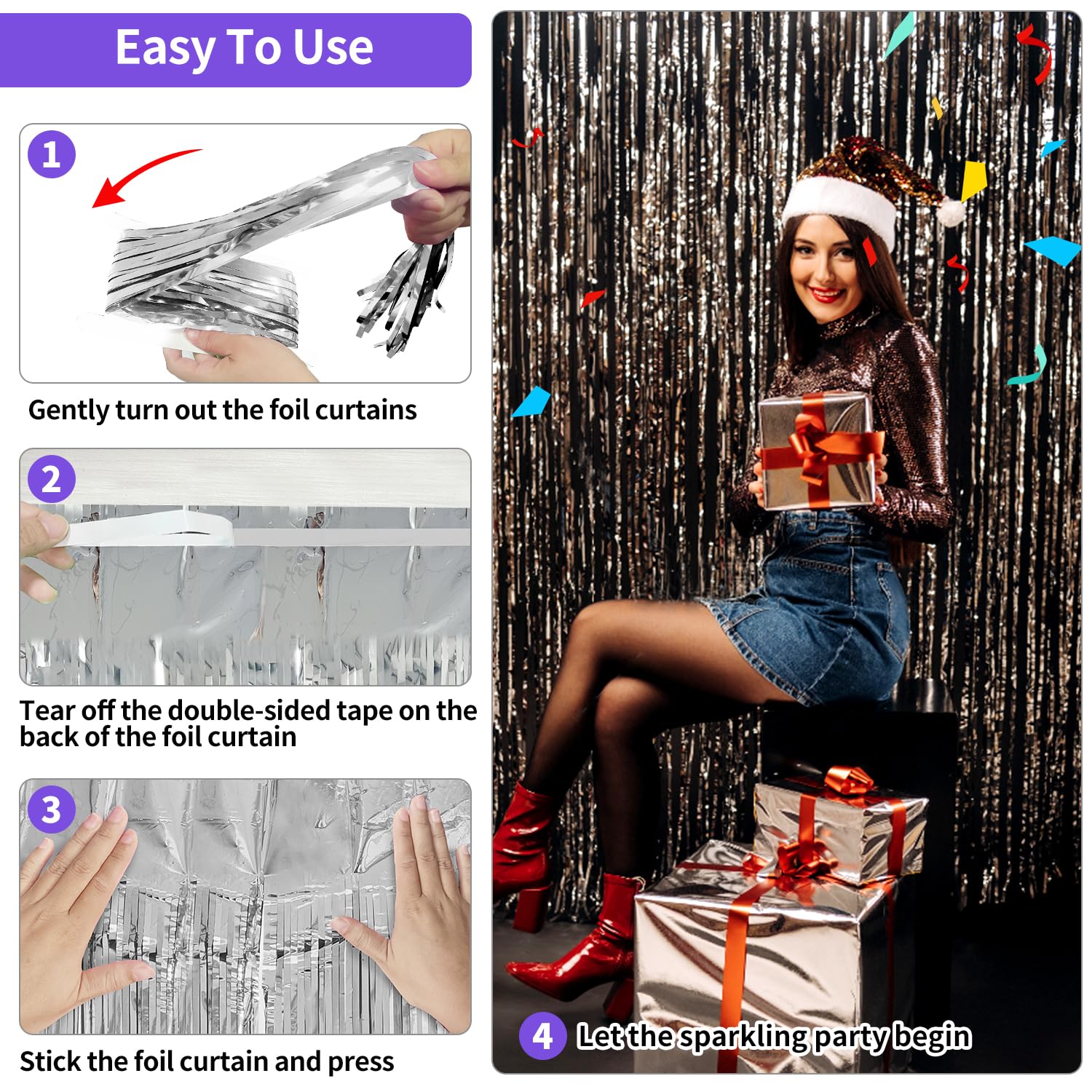 Easy To Use

1

Gently turn out the foil curtains

2

Tear off the double-sided tape on the back of the foil curtain

3

Stick the foil curtain and press

4 Let the sparkling party begin