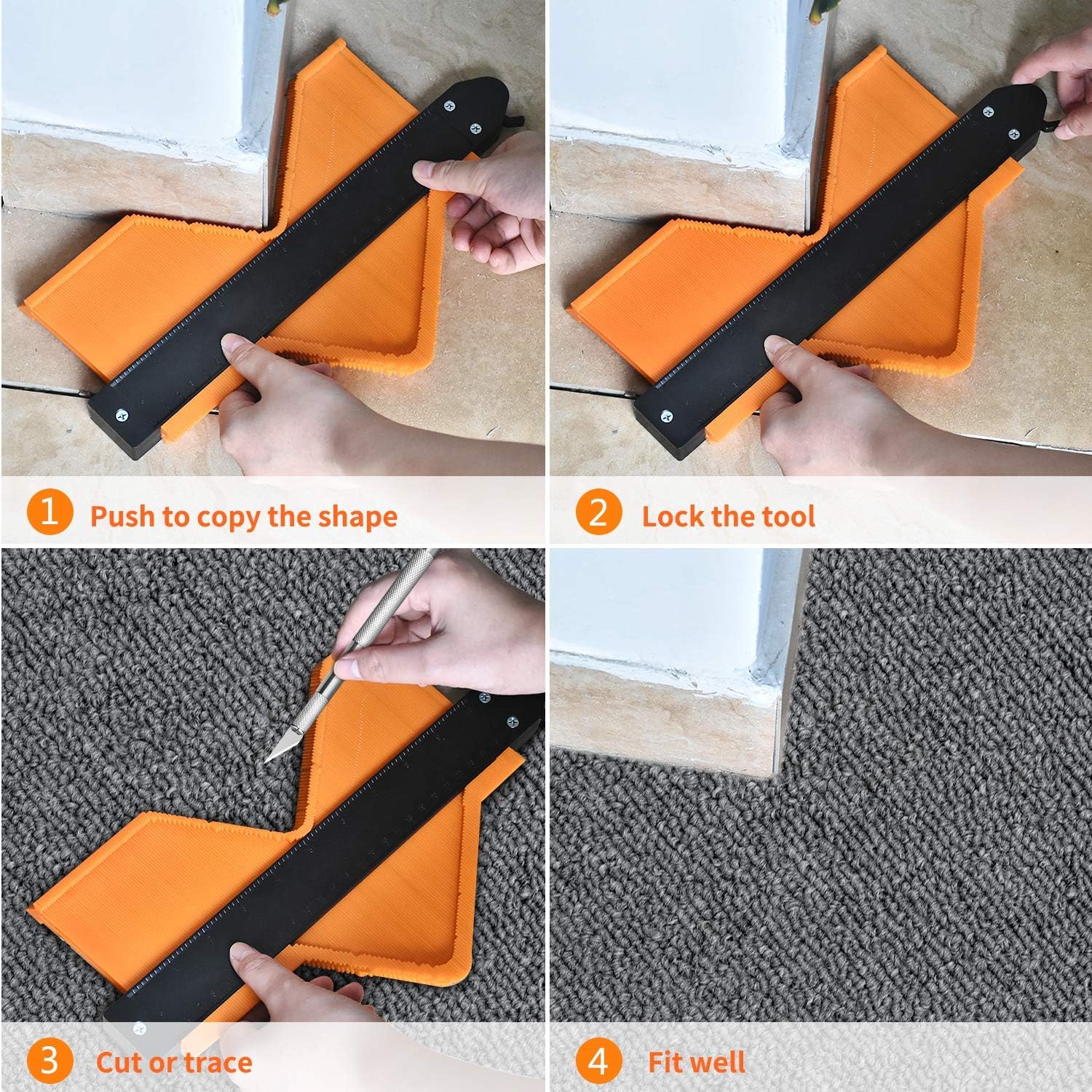 1 Push to copy the shape

2 Lock the tool

3 Cut or trace

4 Fit well