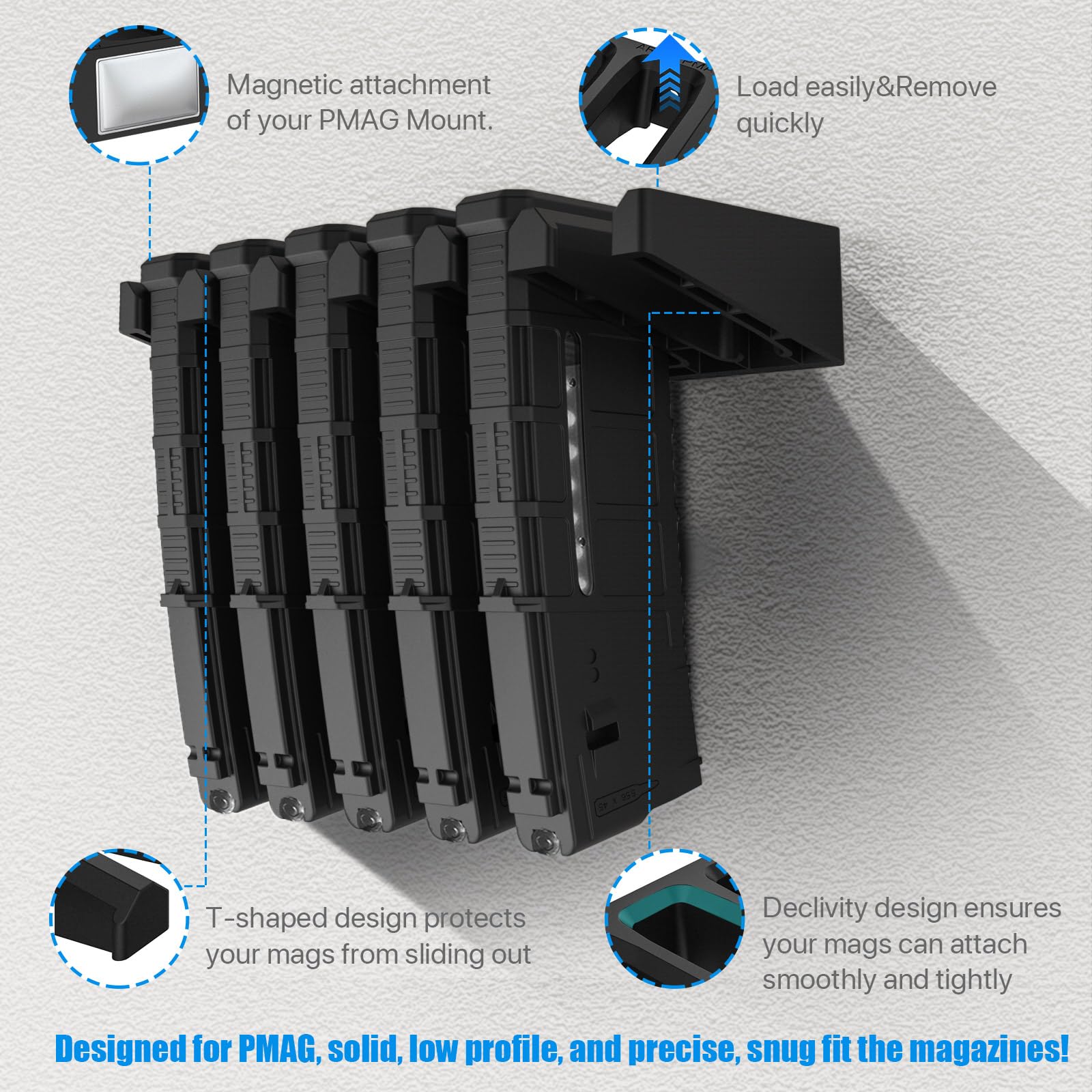 Magnetic attachment of your PMAG Mount.

Load easily&Remove quickly

T-shaped design protects your mags from sliding out

Declivity design ensures your mags can attach smoothly and tightly

Designed for PMAG, solid, low profile, and precise, snug fit the magazines!