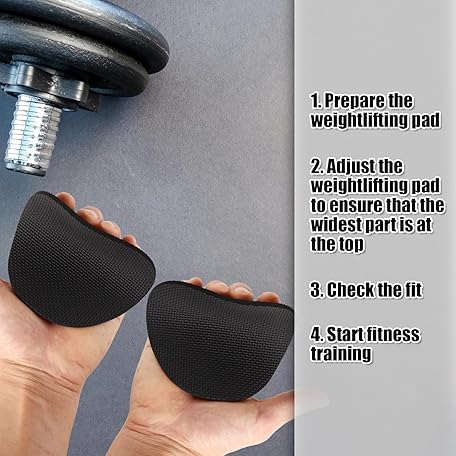 1. Prepare the weightlifting pad

2. Adjust the weightlifting pad to ensure that the widest part is at the top

3. Check the fit

4. Start fitness training