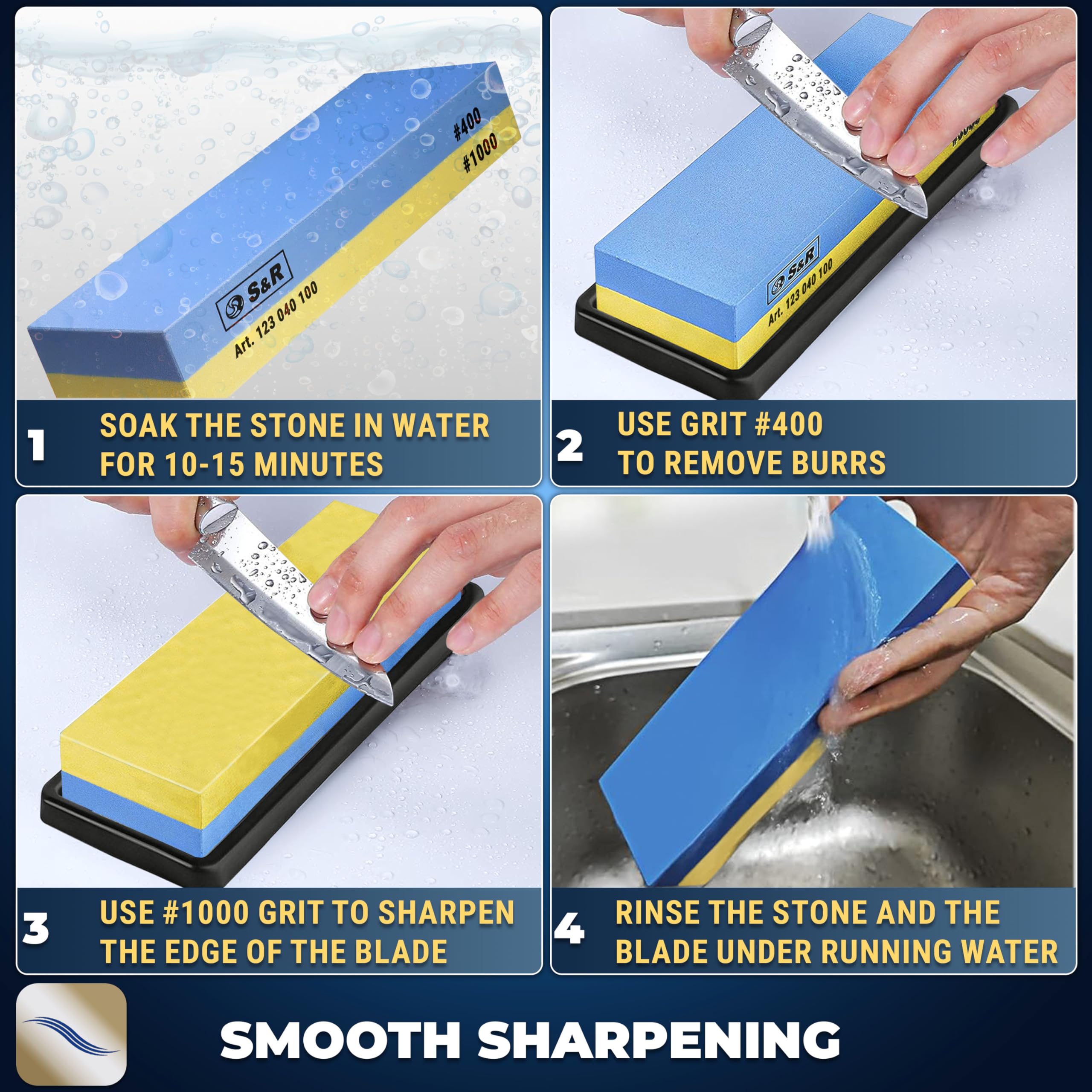 #400
#1000
S&R
Art. 123 040 100

1 SOAK THE STONE IN WATER FOR 10-15 MINUTES

S&R
Art. 123 040 100

2 USE GRIT #400 TO REMOVE BURRS

3 USE #1000 GRIT TO SHARPEN THE EDGE OF THE BLADE

4 RINSE THE STONE AND THE BLADE UNDER RUNNING WATER

SMOOTH SHARPENING