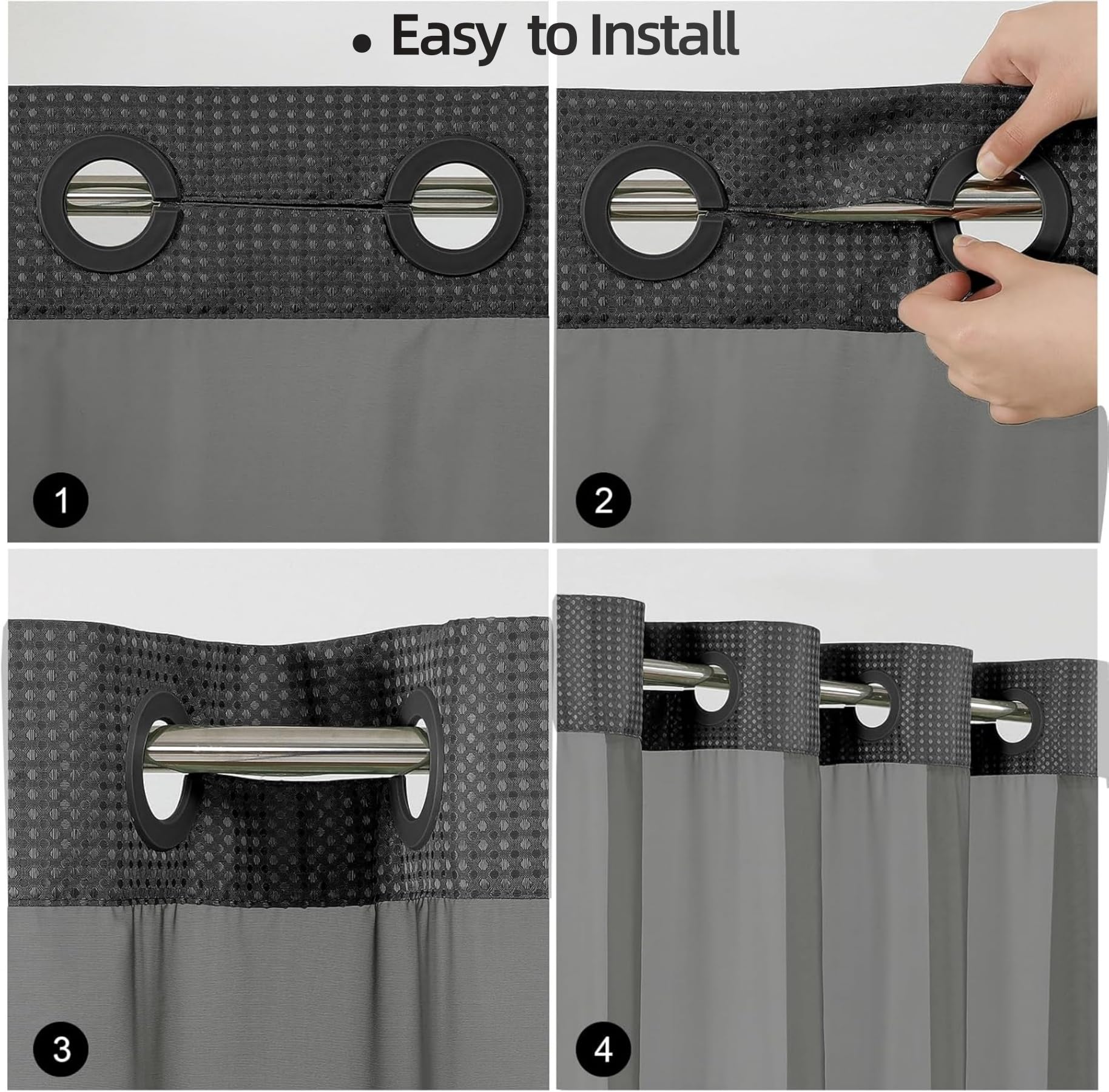 • Easy to Install

1

2

3

4