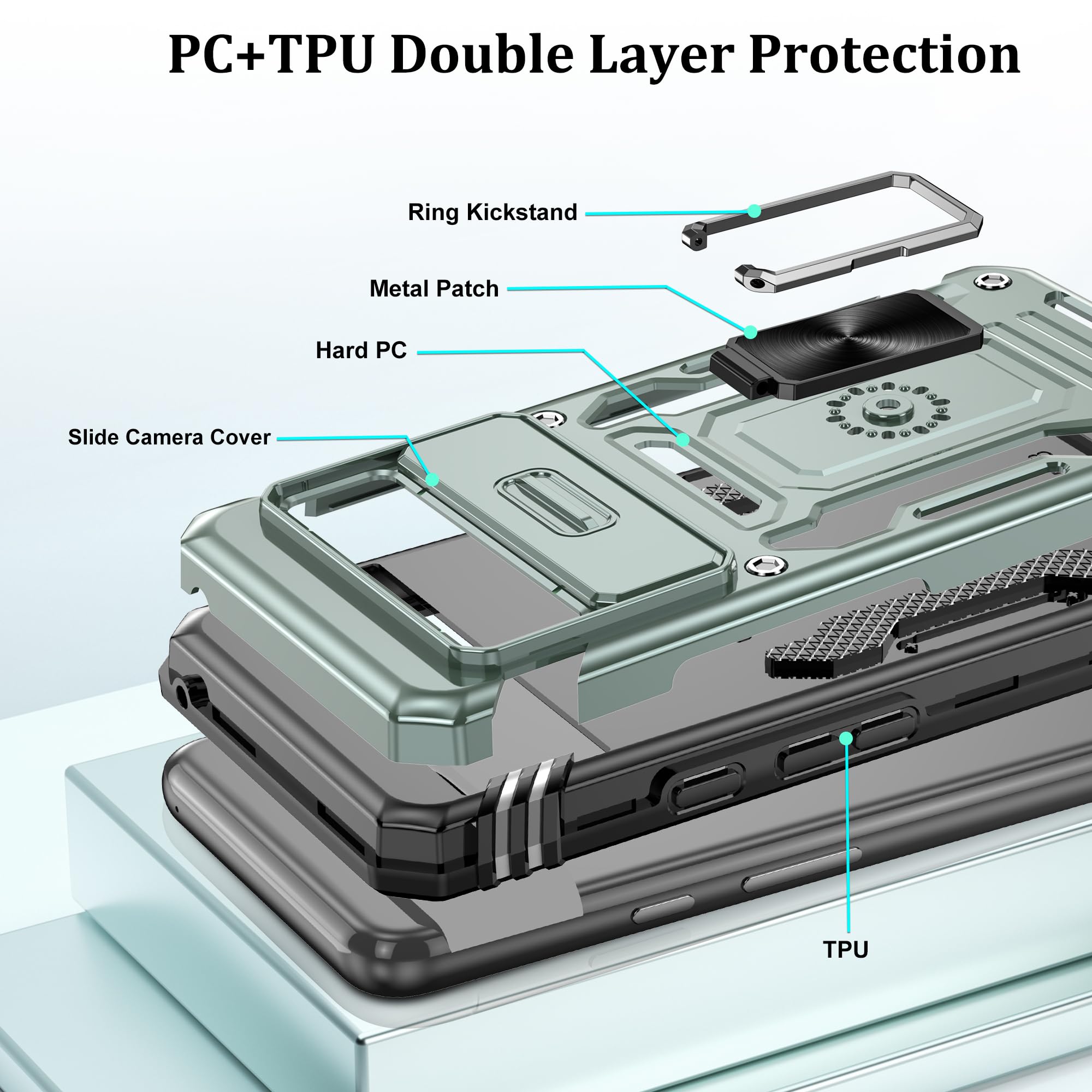 PC+TPU Double Layer Protection

Ring Kickstand

Metal Patch

Hard PC

Slide Camera Cover

TPU