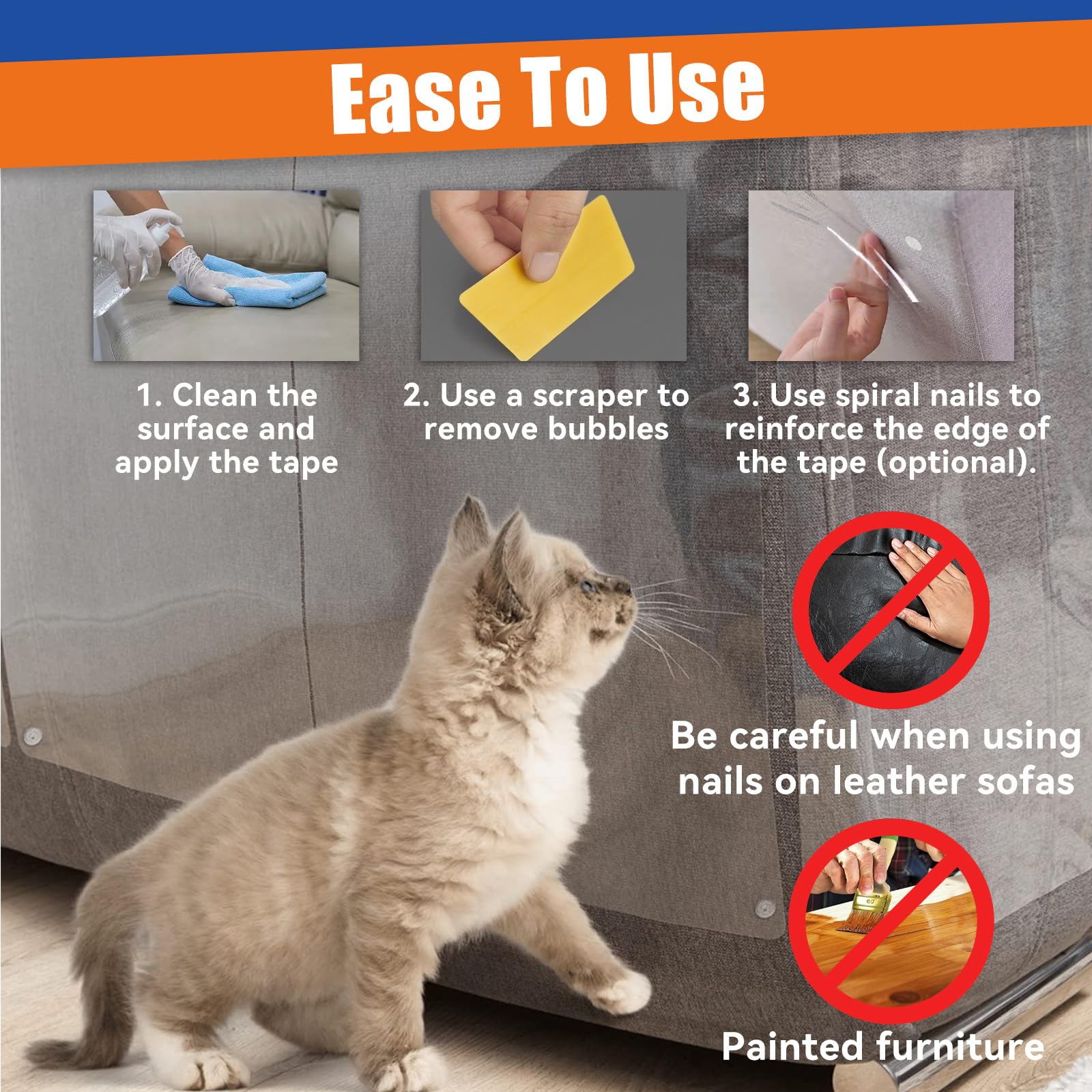 Ease To Use

1. Clean the surface and apply the tape

2. Use a scraper to remove bubbles

3. Use spiral nails to reinforce the edge of the tape (optional).

Be careful when using nails on leather sofas

Painted furniture