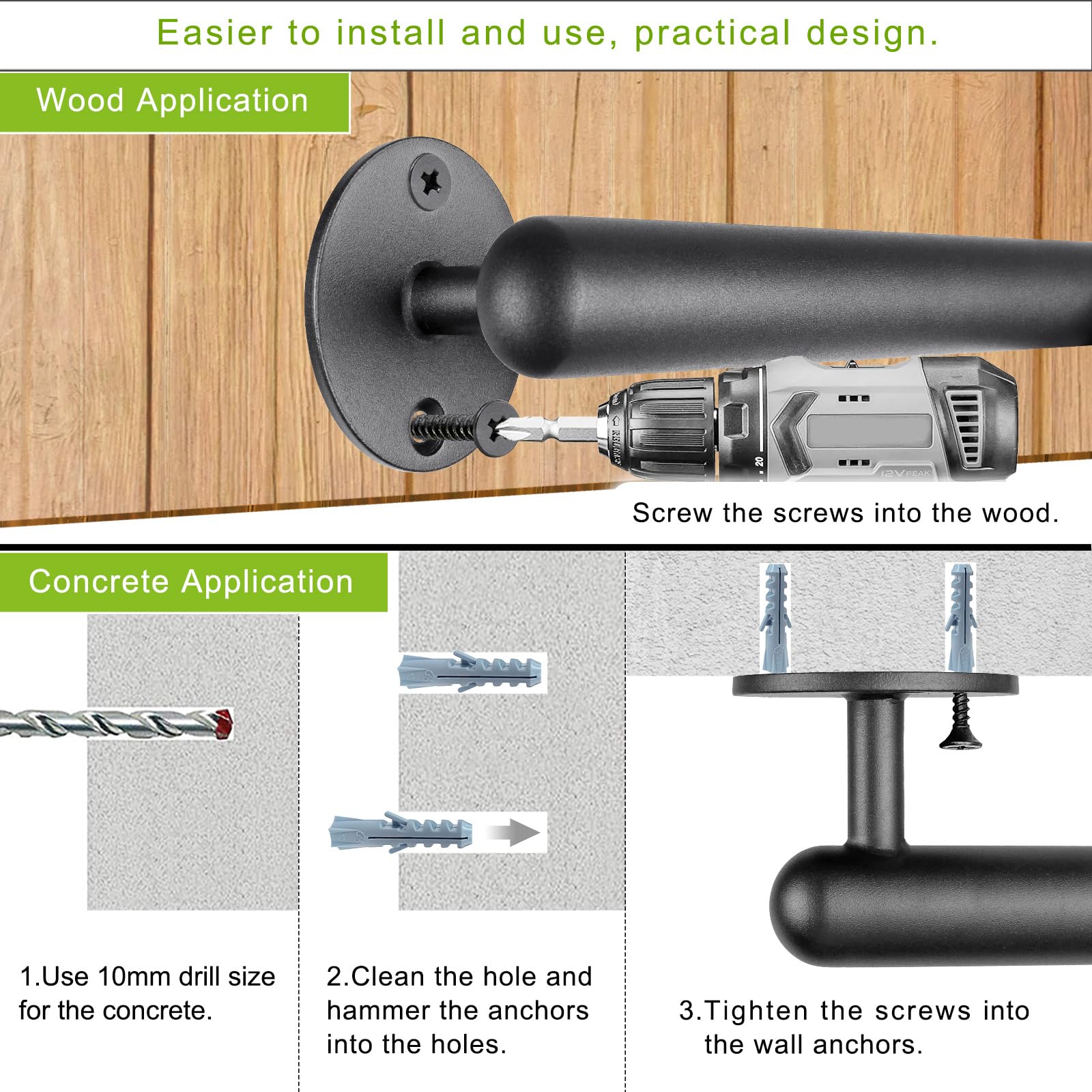 Easier to install and use, practical design.

Wood Application

12V PEAK

Screw the screws into the wood.

Concrete Application

1.Use 10mm drill size for the concrete.

2.Clean the hole and hammer the anchors into the holes.

3.Tighten the screws into the wall anchors.