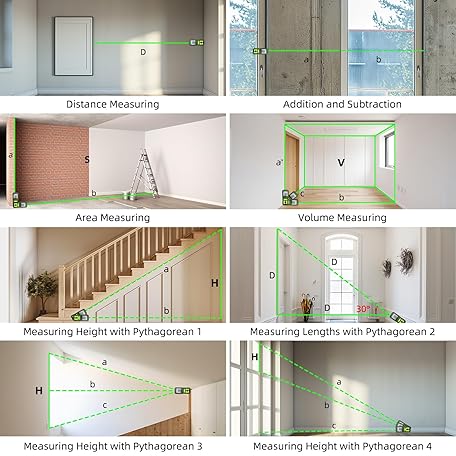 D

Distance Measuring

a b

Addition and Subtraction

a S b

Area Measuring

a V c b

Volume Measuring

a H b

Measuring Height with Pythagorean 1

D D D 30°

Measuring Lengths with Pythagorean 2

a H b c

Measuring Height with Pythagorean 3

H a b c

Measuring Height with Pythagorean 4