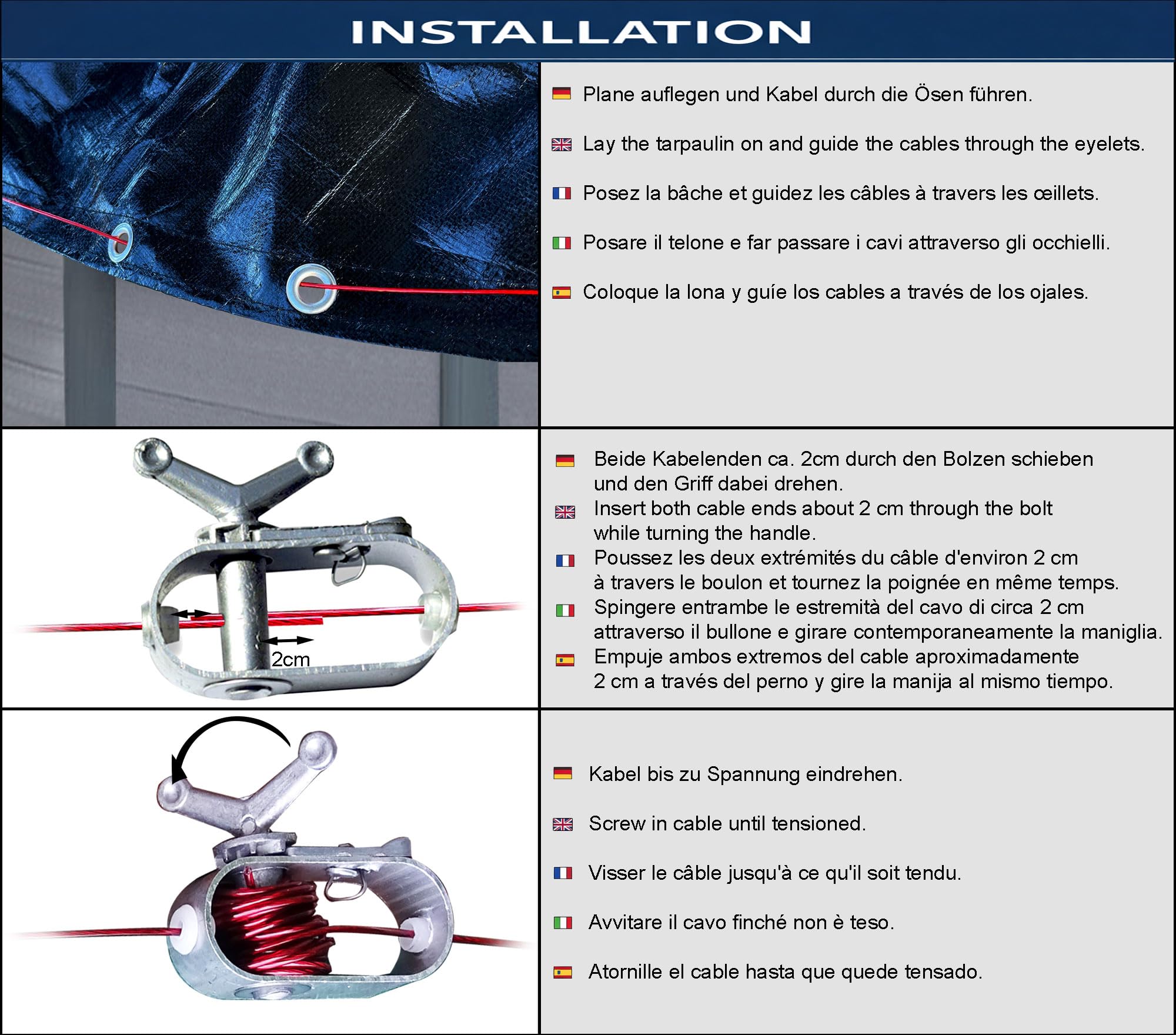 INSTALLATION

Plane auflegen und Kabel durch die Ösen führen.

Lay the tarpaulin on and guide the cables through the eyelets.

Posez la bâche et guidez les câbles à travers les œillets.

Posare il telone e far passare i cavi attraverso gli occhielli.

Coloque la lona y guíe los cables a través de los ojales.

2cm

Beide Kabelenden ca. 2cm durch den Bolzen schieben und den Griff dabei drehen.
Insert both cable ends about 2 cm through the bolt while turning the handle.
Poussez les deux extrémités du câble d'environ 2 cm à travers le boulon et tournez la poignée en même temps.
Spingere entrambe le estremità del cavo di circa 2 cm attraverso il bullone e girare contemporaneamente la maniglia.
Empuje ambos extremos del cable aproximadamente 2 cm a través del perno y gire la manija al mismo tiempo.

Kabel bis zu Spannung eindrehen.

Screw in cable until tensioned.

Visser le câble jusqu'à ce qu'il soit tendu.

Avvitare il cavo finché non è teso.

Atornille el cable hasta que quede tensado.