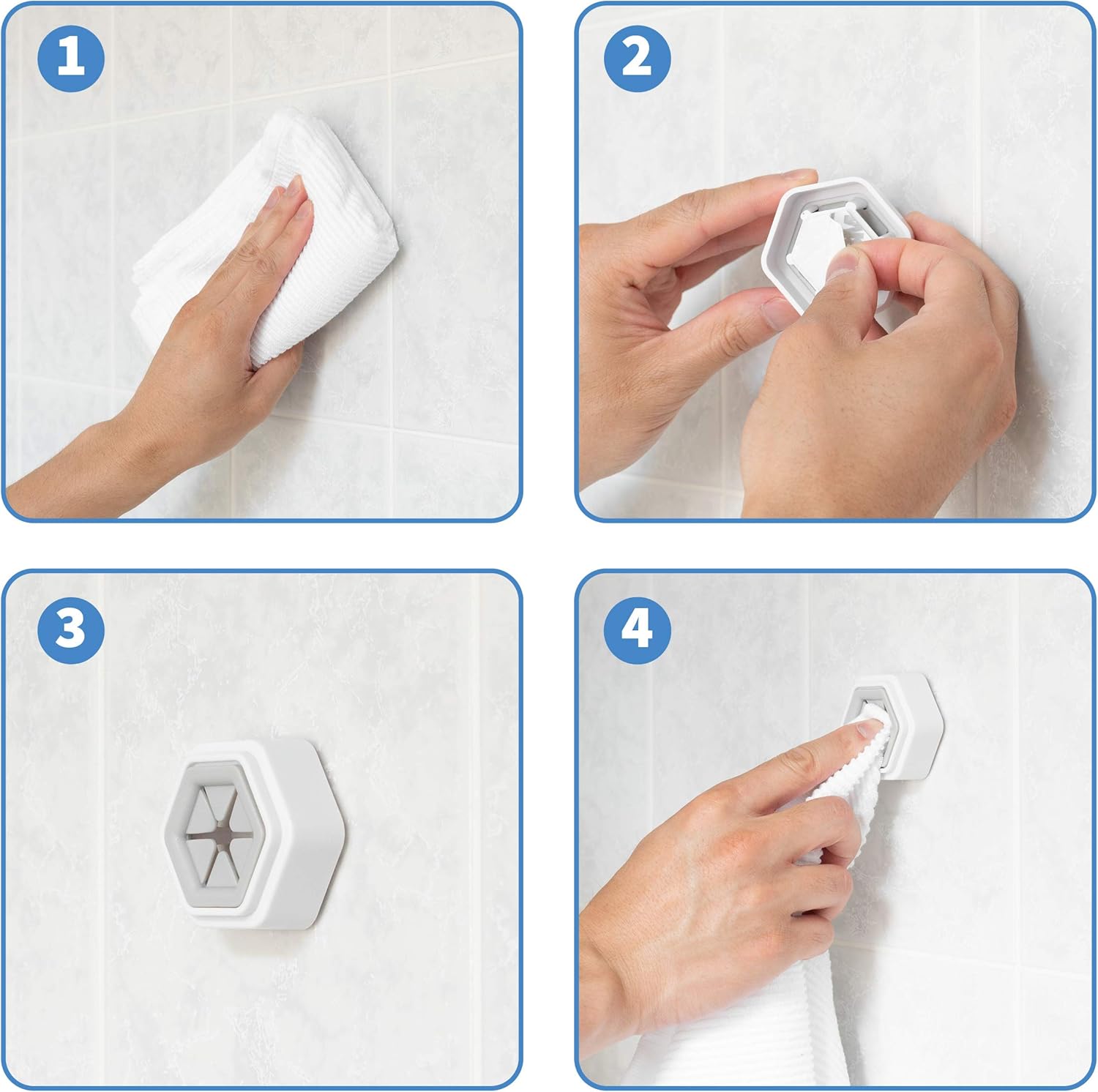 1

2

3

4