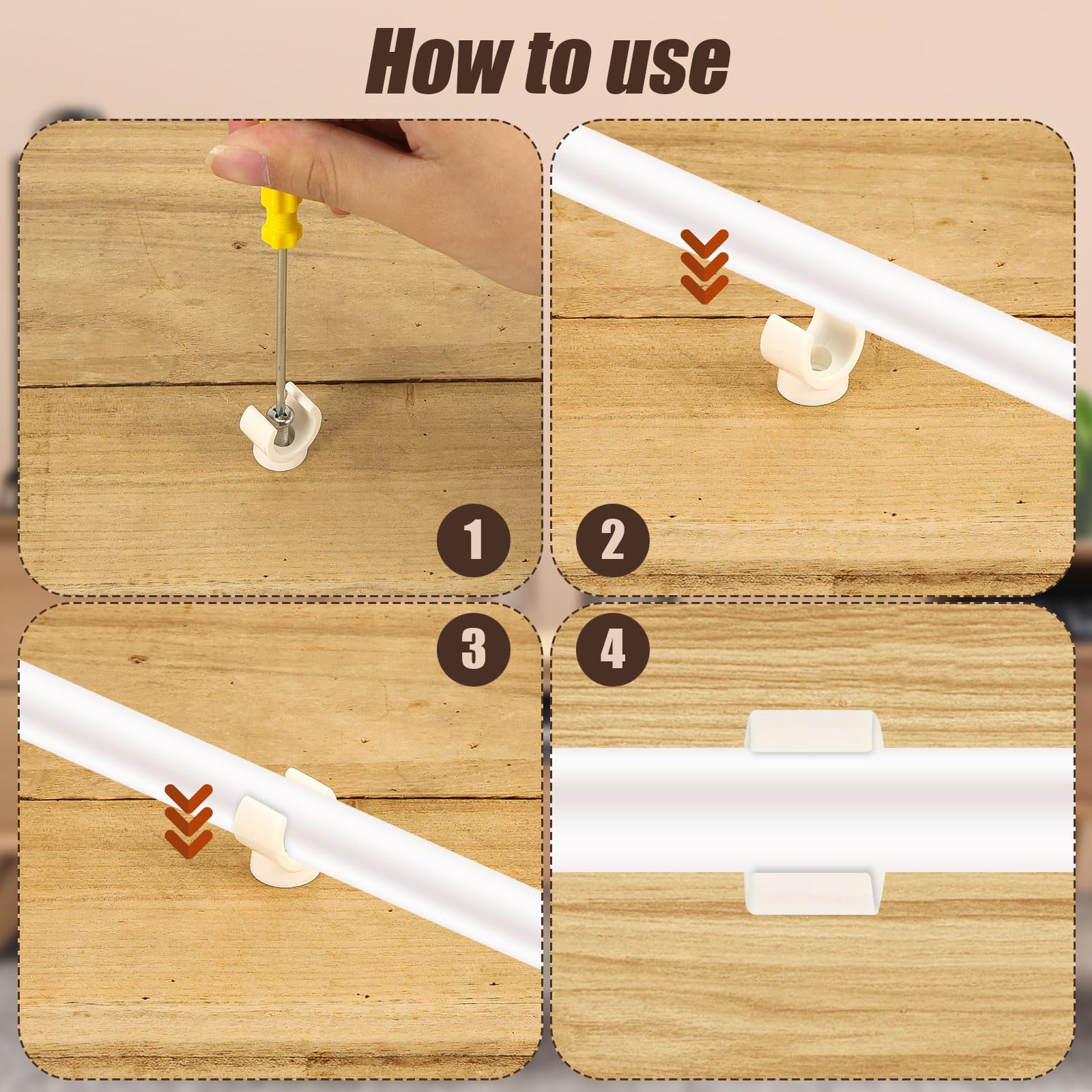 How to use

1

2

3

4