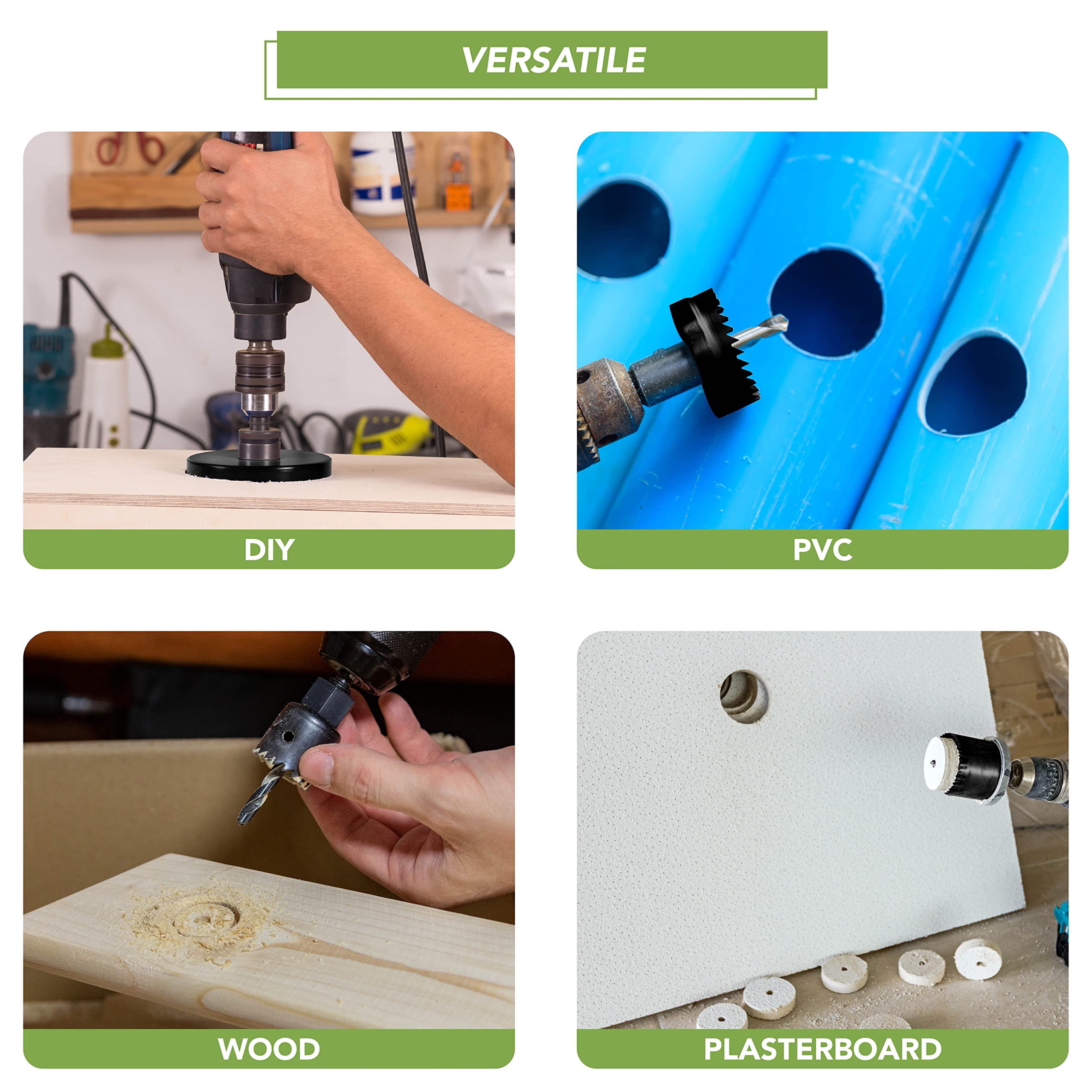 VERSATILE

DIY

PVC

WOOD

PLASTERBOARD