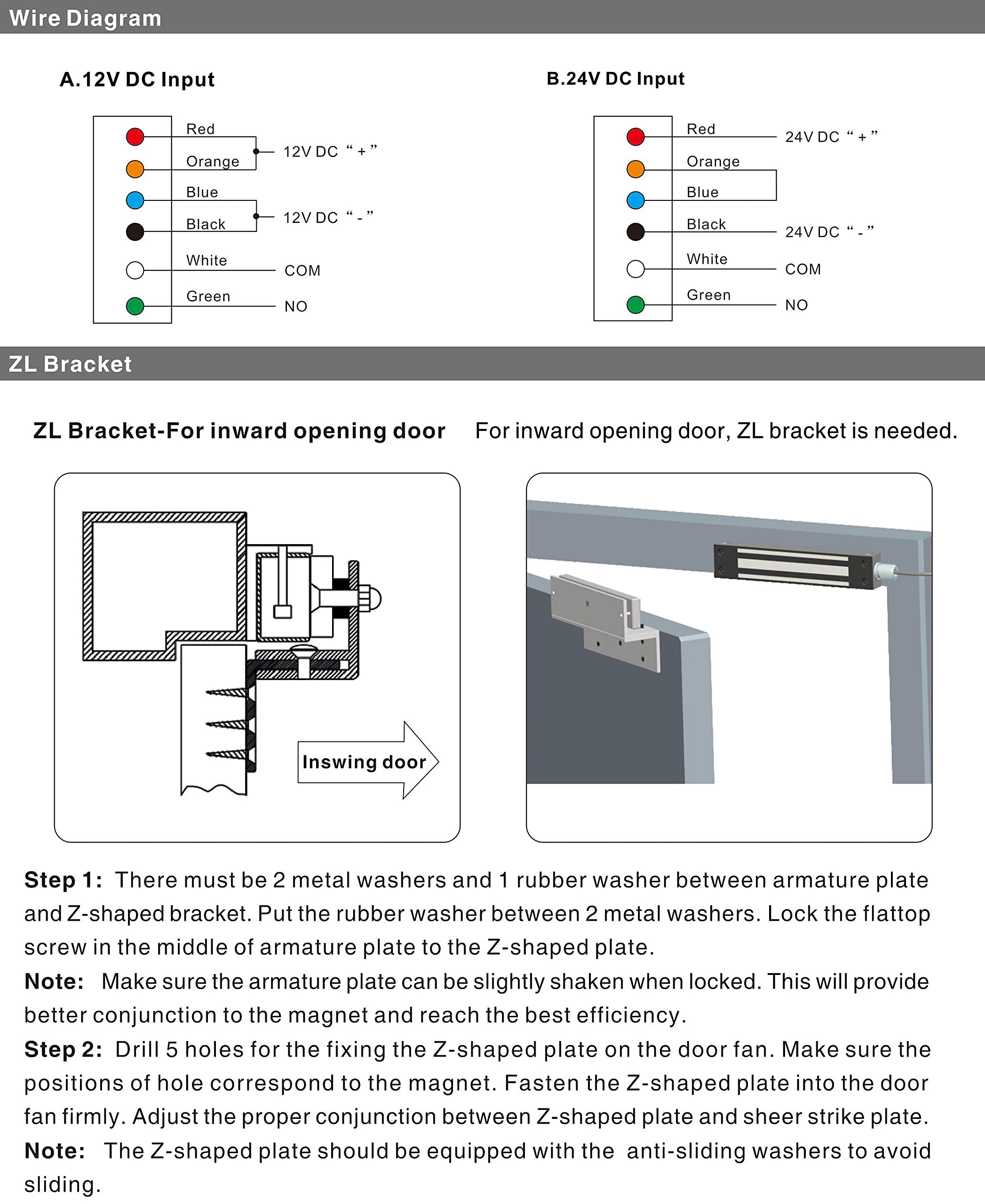 Wire Diagram

A.12V DC Input

Red
Orange
12V DC “ + ”
Blue
Black
12V DC “ - ”
White
COM
Green
NO

B.24V DC Input

Red
24V DC “ + ”
Orange
Blue
Black
24V DC “ - ”
White
COM
Green
NO

ZL Bracket

ZL Bracket-For inward opening door For inward opening door, ZL bracket is needed.

Inswing door

Step 1: There must be 2 metal washers and 1 rubber washer between armature plate and Z-shaped bracket. Put the rubber washer between 2 metal washers. Lock the flattop screw in the middle of armature plate to the Z-shaped plate.
Note: Make sure the armature plate can be slightly shaken when locked. This will provide better conjunction to the magnet and reach the best efficiency.
Step 2: Drill 5 holes for the fixing the Z-shaped plate on the door fan. Make sure the positions of hole correspond to the magnet. Fasten the Z-shaped plate into the door fan firmly. Adjust the proper conjunction between Z-shaped plate and sheer strike plate.
Note: The Z-shaped plate should be equipped with the anti-sliding washers to avoid sliding.