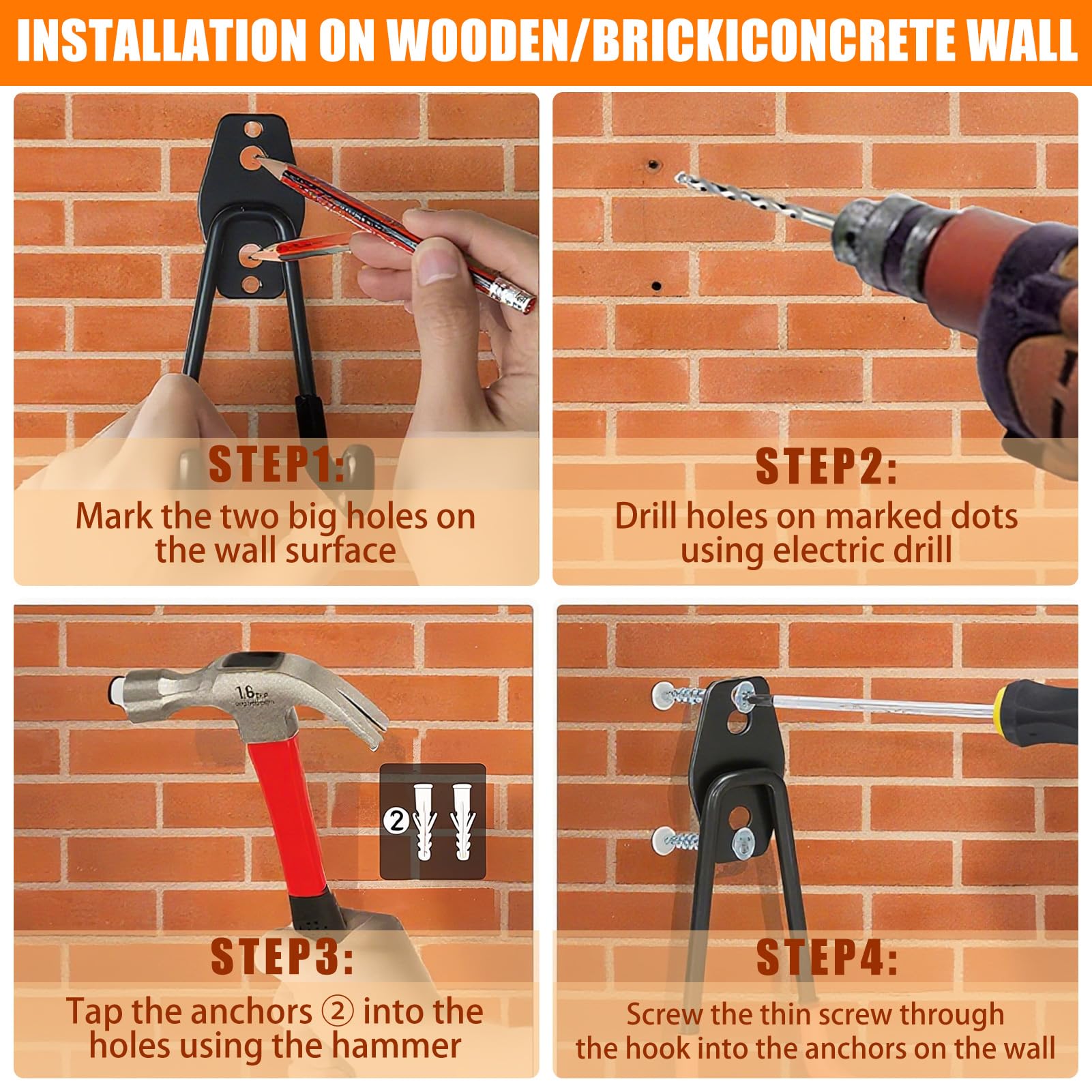 INSTALLATION ON WOODEN/BRICKICONCRETE WALL

STEP1:
Mark the two big holes on the wall surface

STEP2:
Drill holes on marked dots using electric drill

1.6
②

STEP3:
Tap the anchors ② into the holes using the hammer

STEP4:
Screw the thin screw through the hook into the anchors on the wall