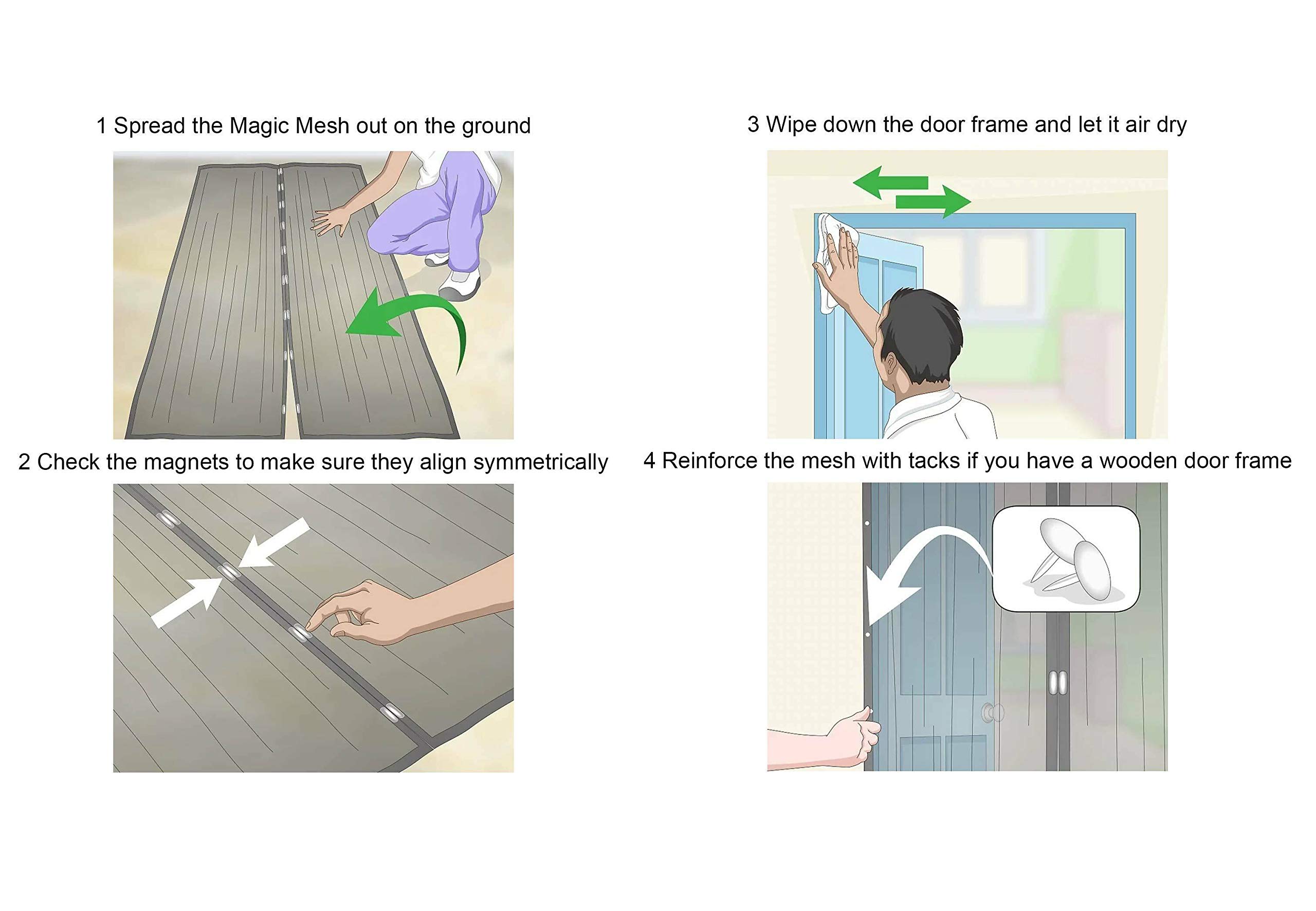 1 Spread the Magic Mesh out on the ground

2 Check the magnets to make sure they align symmetrically

3 Wipe down the door frame and let it air dry

4 Reinforce the mesh with tacks if you have a wooden door frame