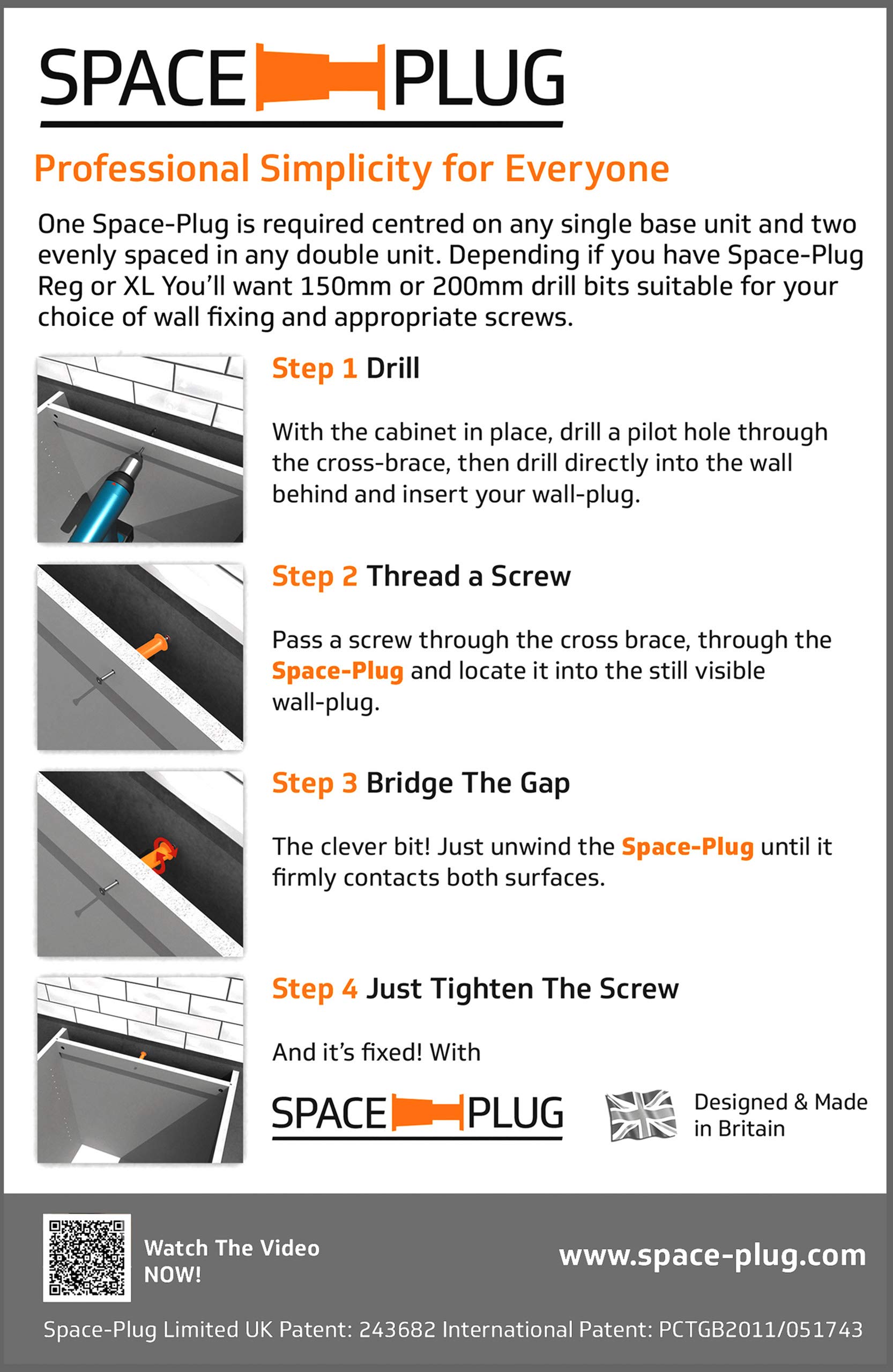 SPACE PLUG

Professional Simplicity for Everyone

One Space-Plug is required centred on any single base unit and two evenly spaced in any double unit. Depending if you have Space-Plug Reg or XL You'll want 150mm or 200mm drill bits suitable for your choice of wall fixing and appropriate screws.

Step 1 Drill

With the cabinet in place, drill a pilot hole through the cross-brace, then drill directly into the wall behind and insert your wall-plug.

Step 2 Thread a Screw

Pass a screw through the cross brace, through the Space-Plug and locate it into the still visible wall-plug.

Step 3 Bridge The Gap

The clever bit! Just unwind the Space-Plug until it firmly contacts both surfaces.

Step 4 Just Tighten The Screw

And it's fixed! With

SPACE PLUG

Designed & Made in Britain

Watch The Video NOW!

www.space-plug.com

Space-Plug Limited UK Patent: 243682 International Patent: PCTGB2011/051743