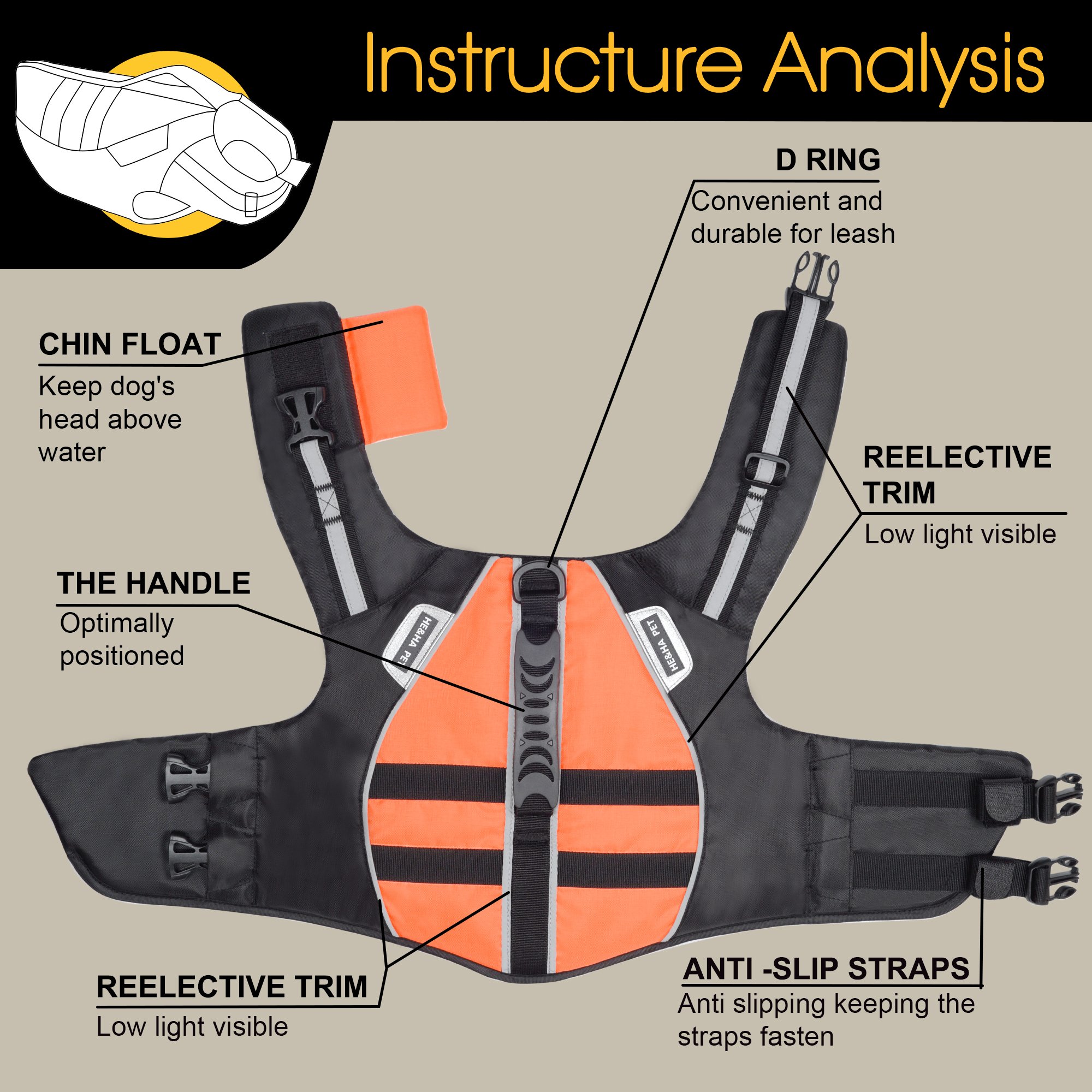 Instructure Analysis

D RING
Convenient and durable for leash

CHIN FLOAT
Keep dog's head above water

REELECTIVE TRIM
Low light visible

THE HANDLE
Optimally positioned

HE&HA PET

HE&HA PET

REELECTIVE TRIM
Low light visible

ANTI -SLIP STRAPS
Anti slipping keeping the straps fasten