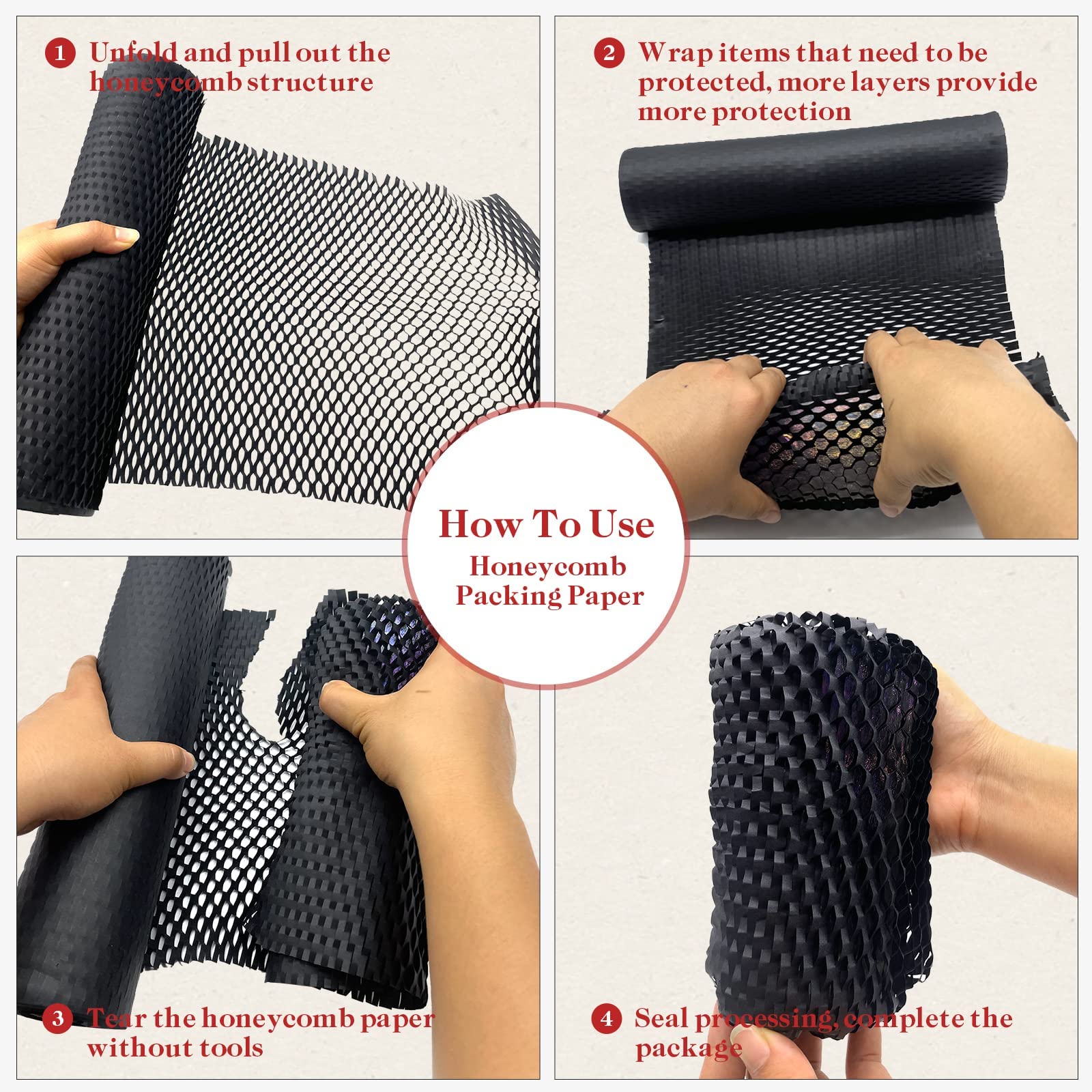 1 Unfold and pull out the honeycomb structure

2 Wrap items that need to be protected, more layers provide more protection

How To Use
Honeycomb Packing Paper

3 Tear the honeycomb paper without tools

4 Seal processing, complete the package