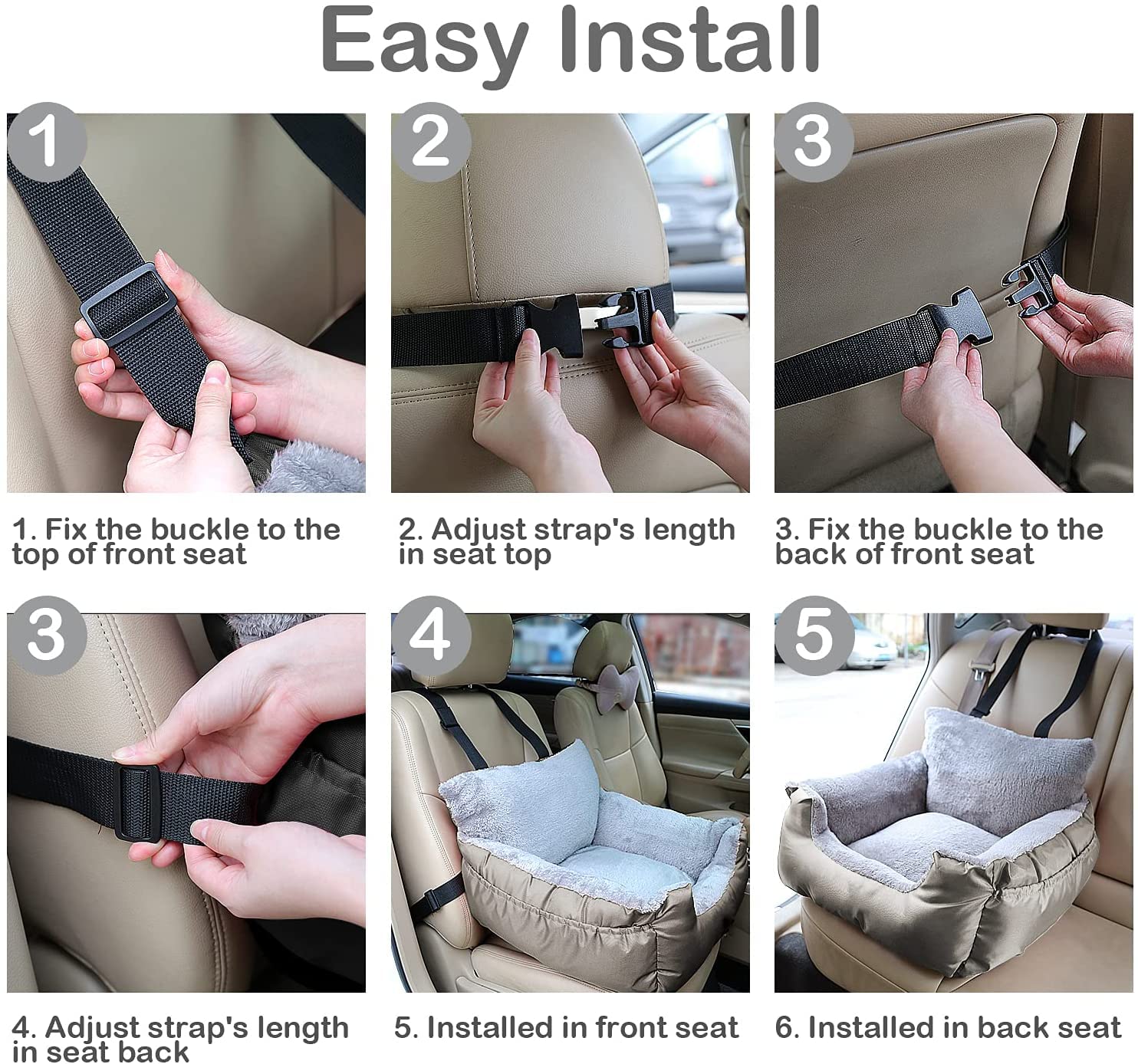 Easy Install

1

1. Fix the buckle to the top of front seat

2

2. Adjust strap's length in seat top

3

3. Fix the buckle to the back of front seat

3

4. Adjust strap's length in seat back

4

5. Installed in front seat

5

6. Installed in back seat