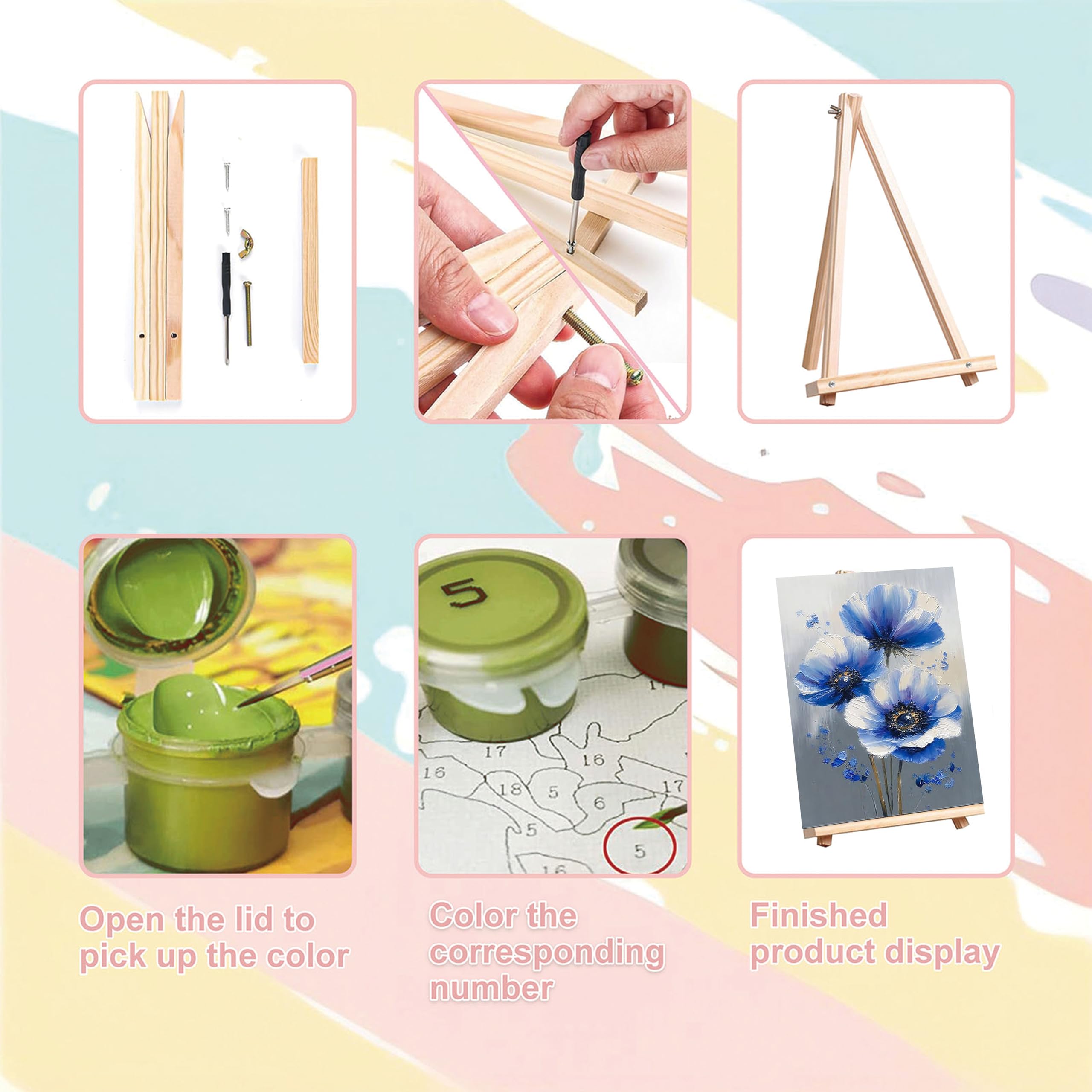 5

17
16
16
18
5
6
17
5
5
16

Open the lid to pick up the color

Color the corresponding number

Finished product display