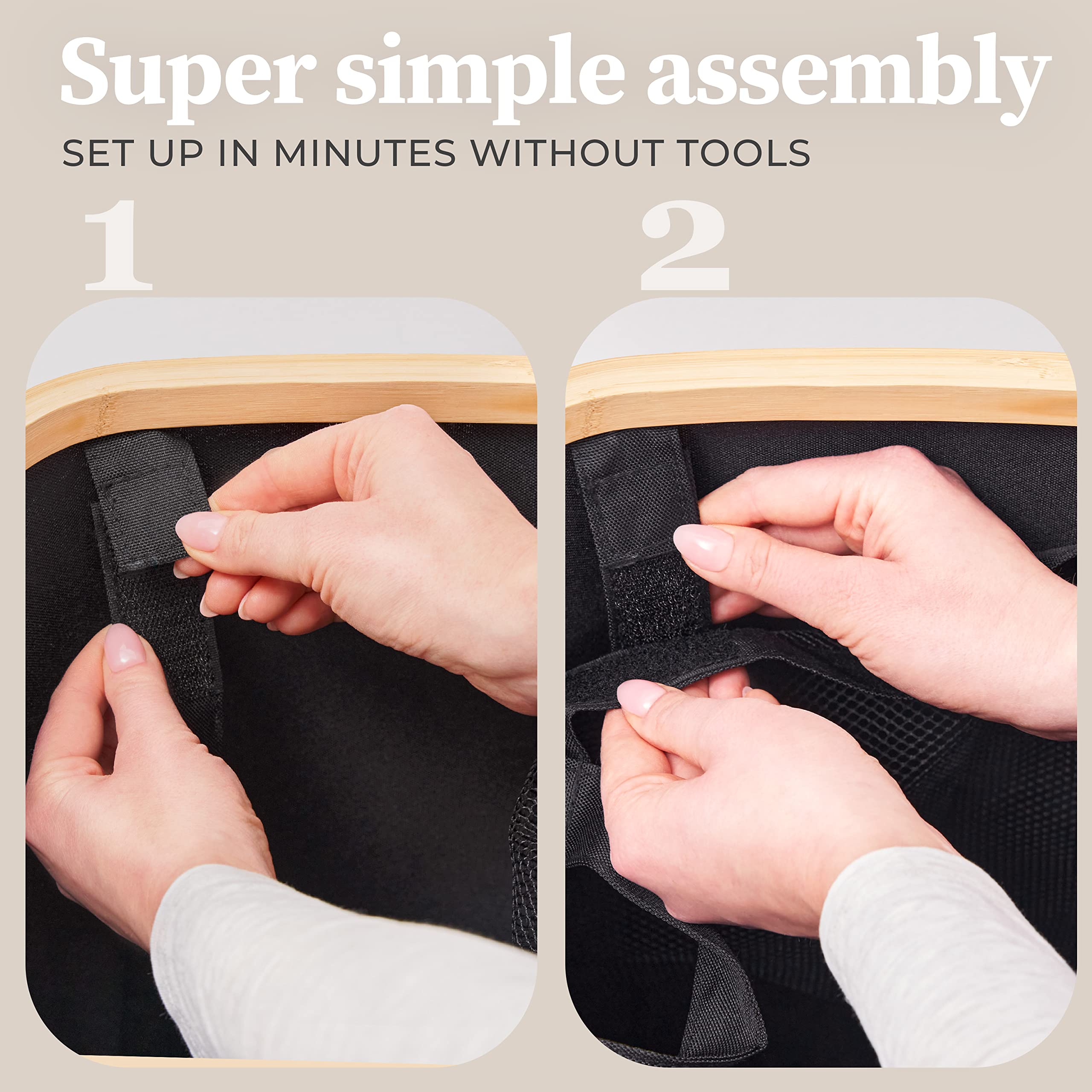 Super simple assembly

SET UP IN MINUTES WITHOUT TOOLS

1

2