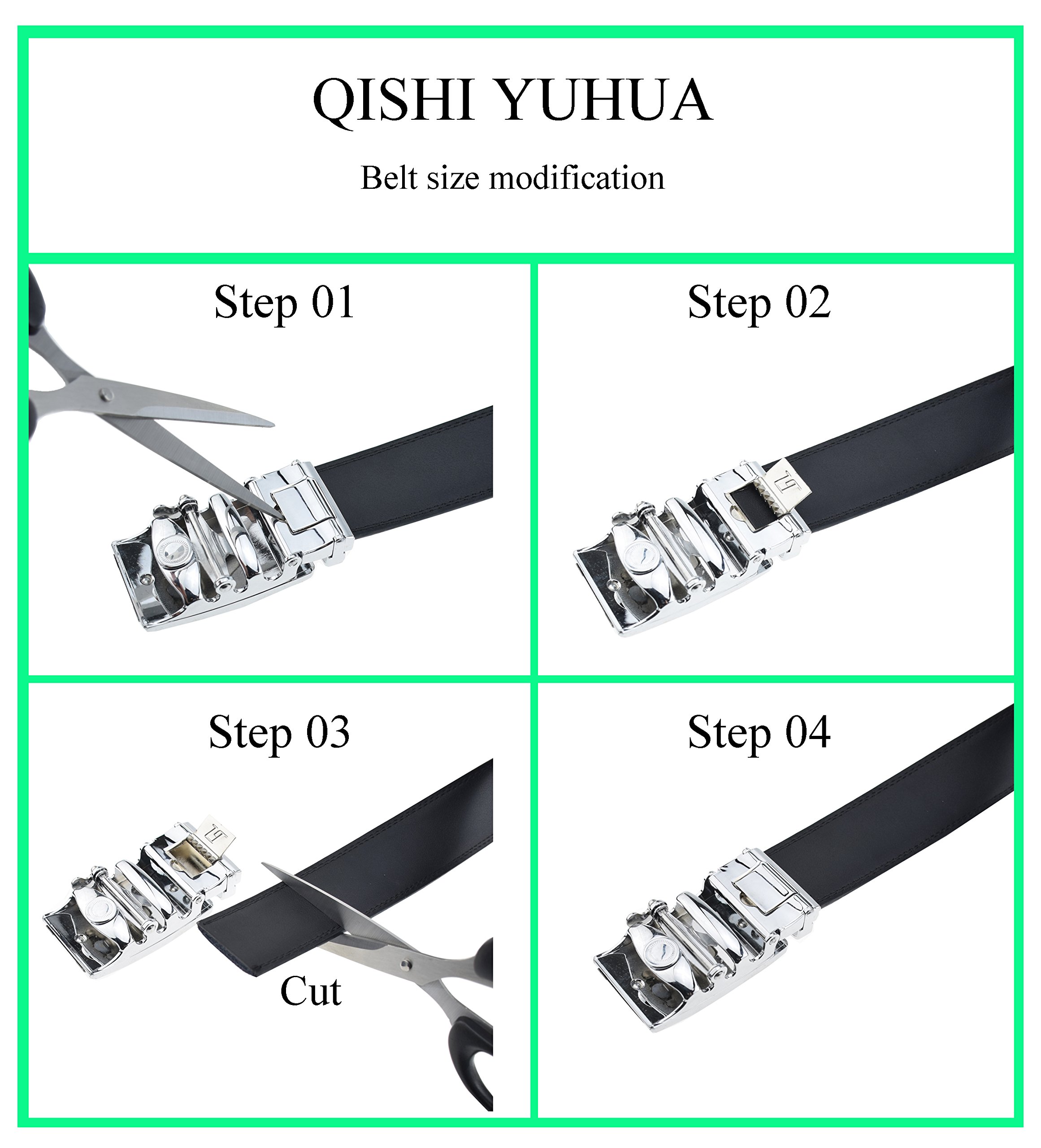 QISHI YUHUA

Belt size modification

Step 01

Step 02

Step 03

Cut

Step 04