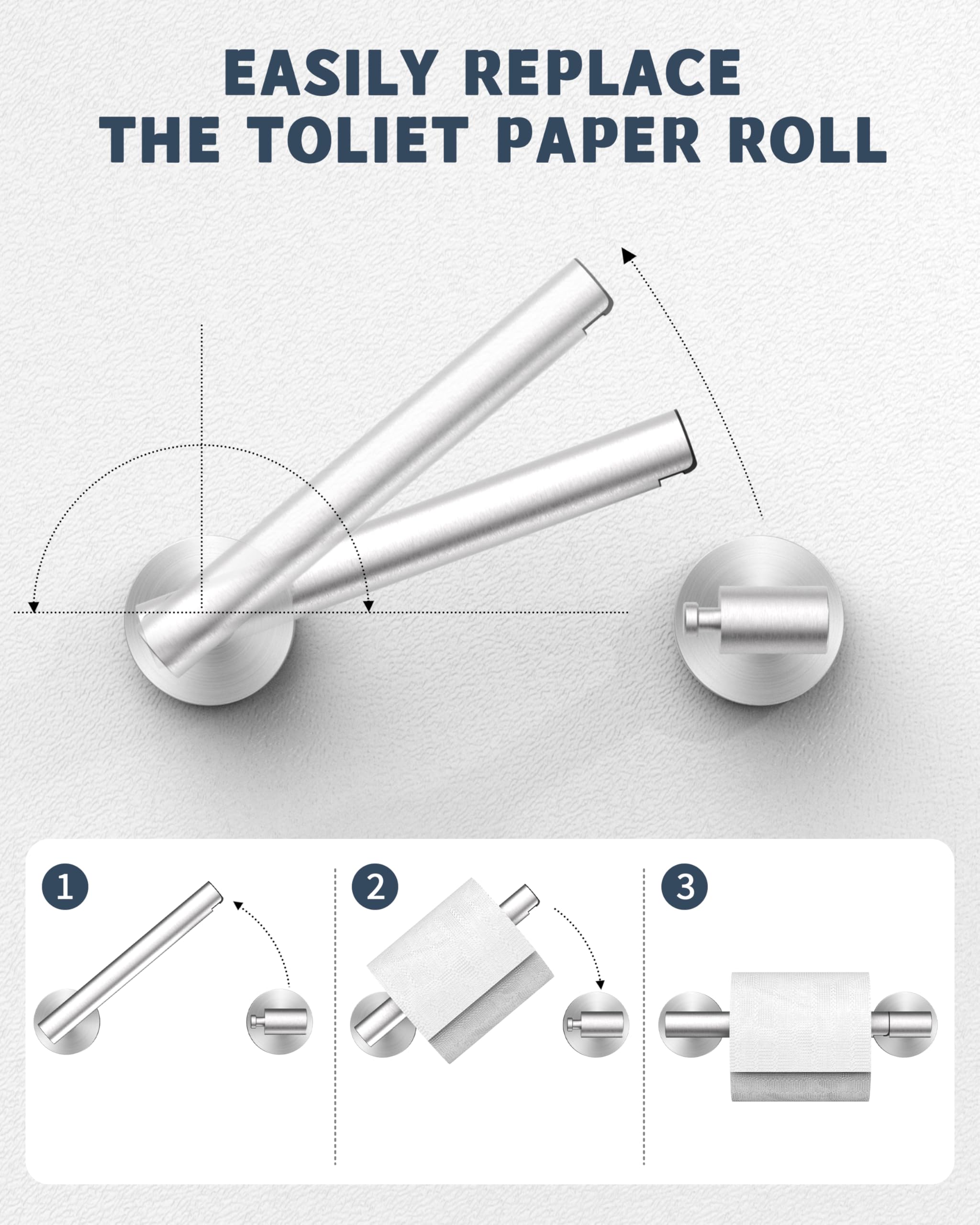 EASILY REPLACE
THE TOLIET PAPER ROLL

1

2

3