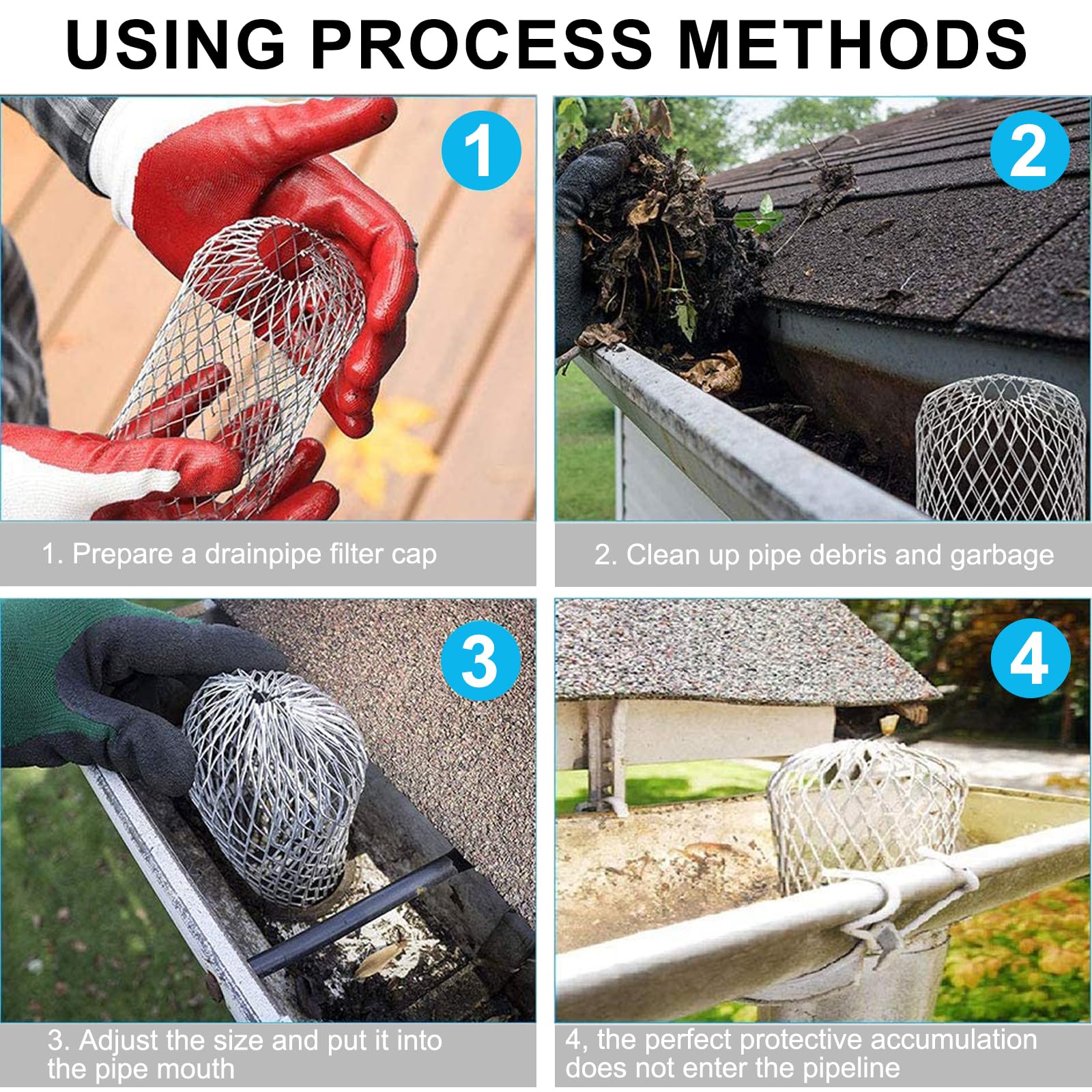 USING PROCESS METHODS

1

1. Prepare a drainpipe filter cap

2

2. Clean up pipe debris and garbage

3

3. Adjust the size and put it into the pipe mouth

4

4, the perfect protective accumulation does not enter the pipeline