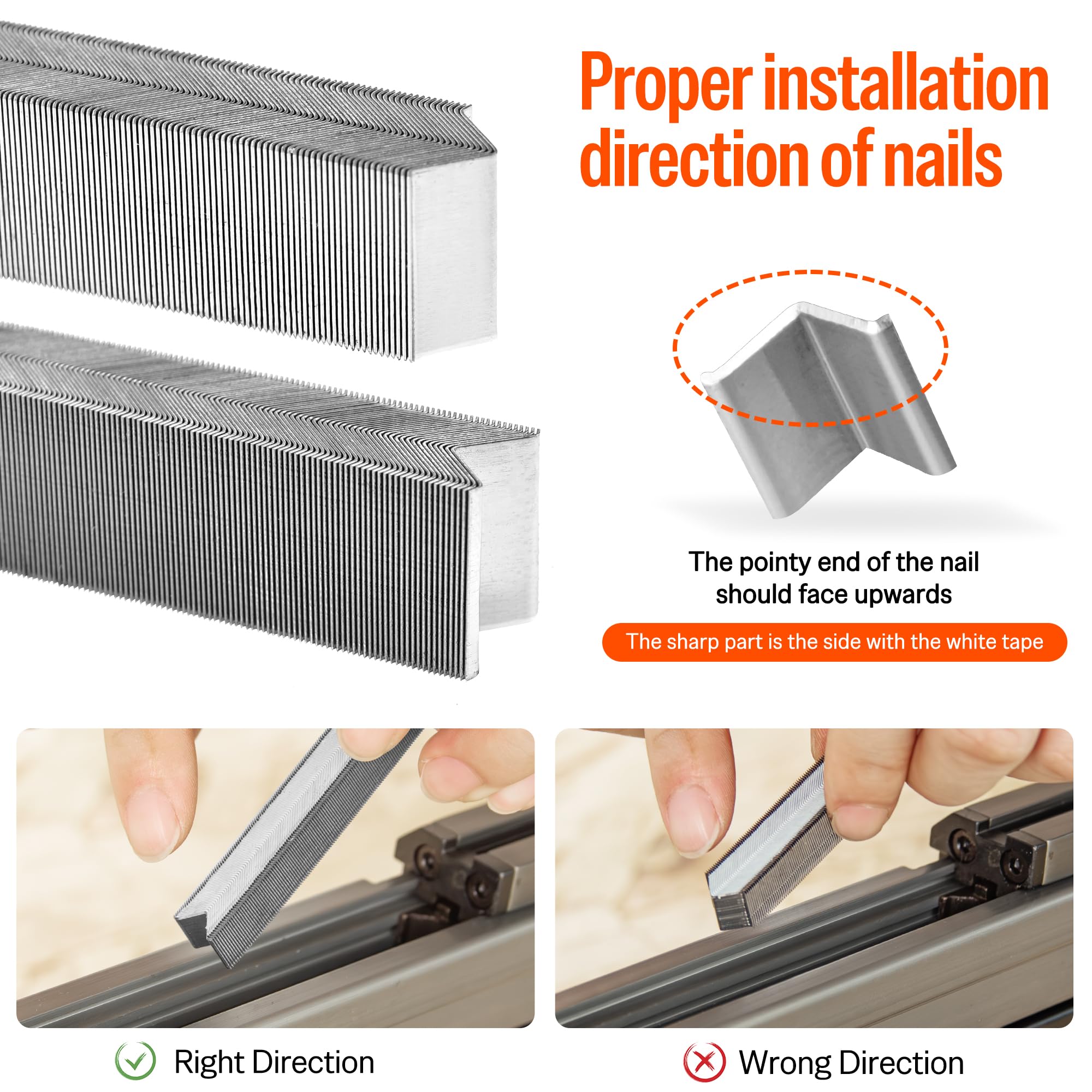 Proper installation direction of nails

The pointy end of the nail should face upwards

The sharp part is the side with the white tape

Right Direction

Wrong Direction