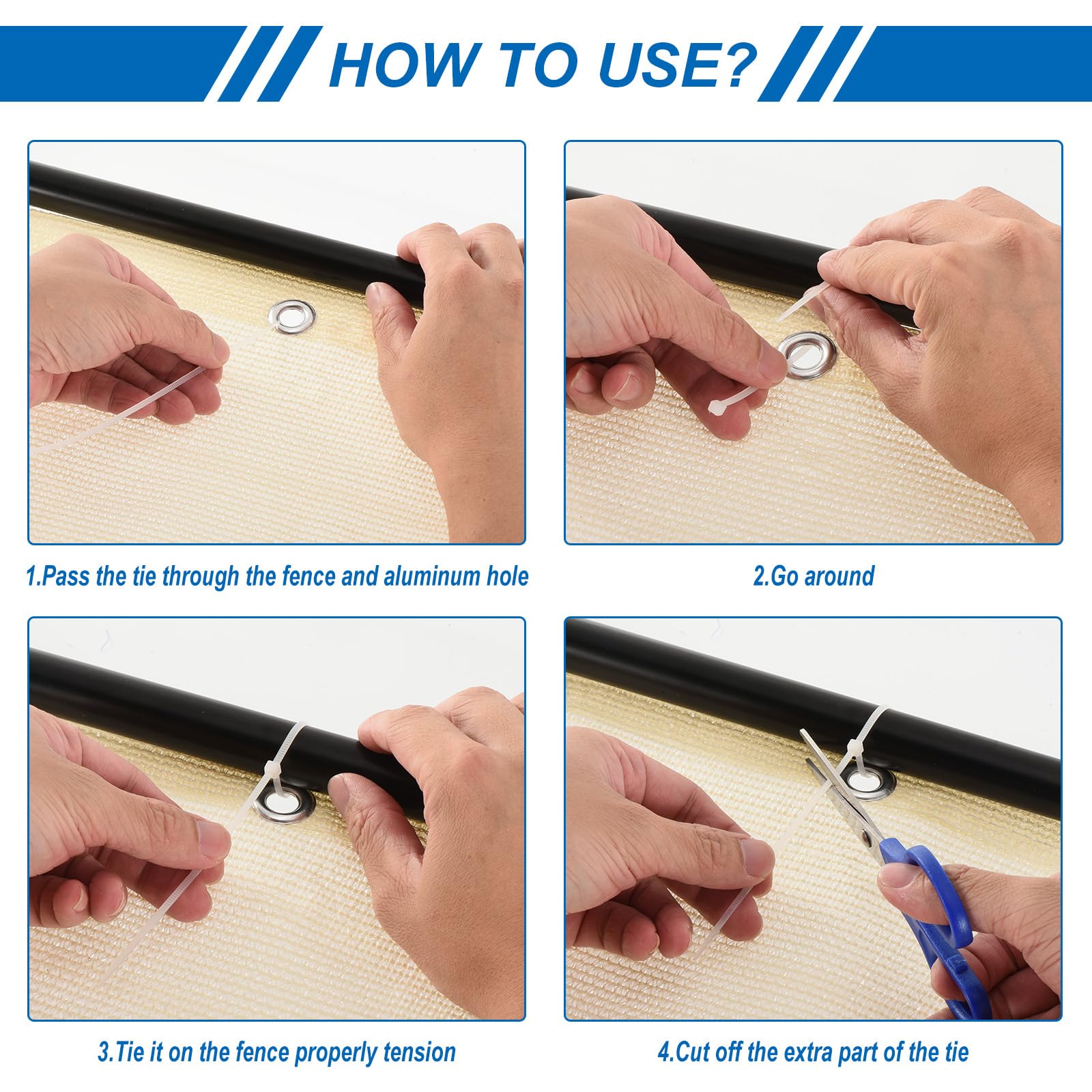 HOW TO USE?

1.Pass the tie through the fence and aluminum hole

2.Go around

3.Tie it on the fence properly tension

4.Cut off the extra part of the tie