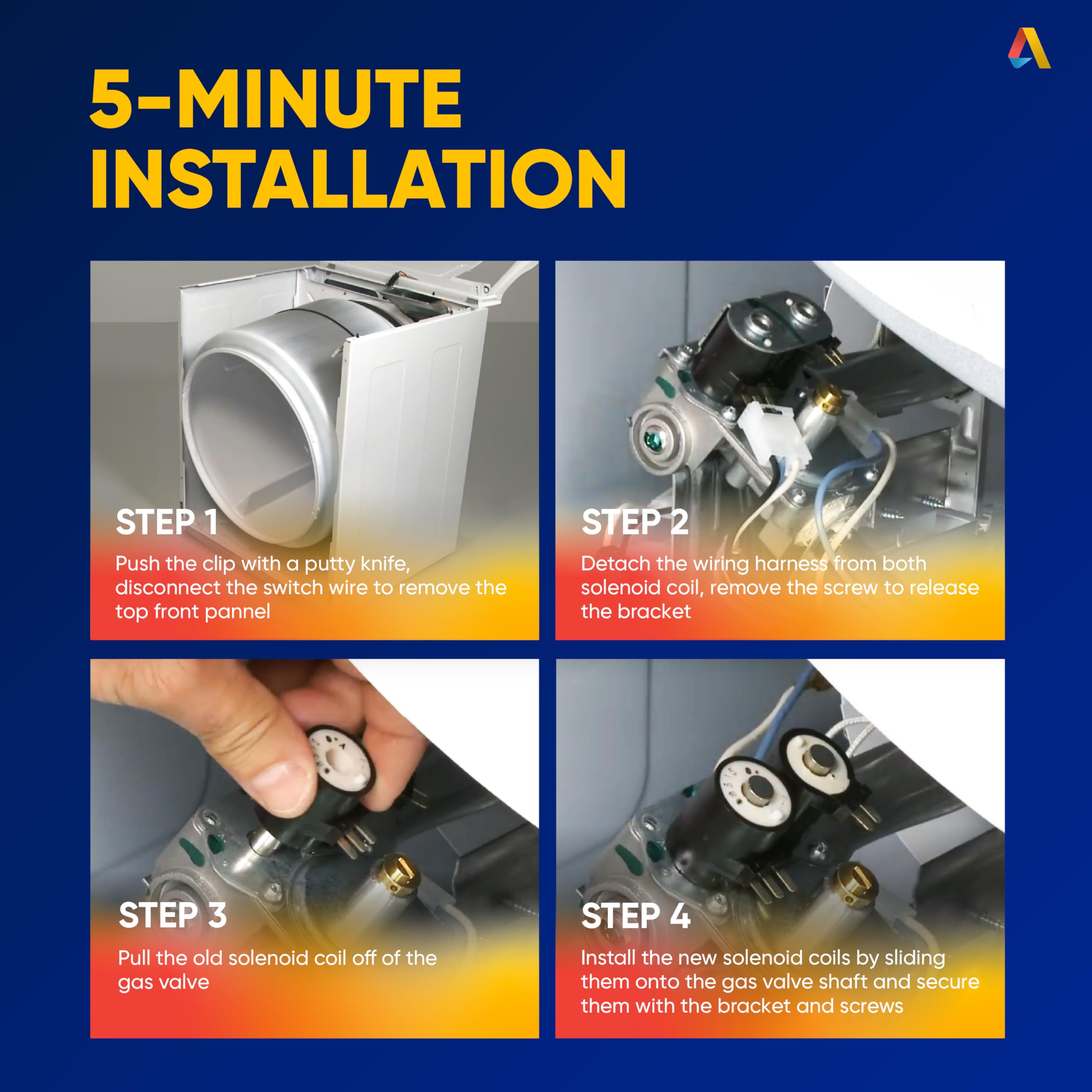 5-MINUTE INSTALLATION

STEP 1
Push the clip with a putty knife, disconnect the switch wire to remove the top front pannel

STEP 2
Detach the wiring harness from both solenoid coil, remove the screw to release the bracket

STEP 3
Pull the old solenoid coil off of the gas valve

STEP 4
Install the new solenoid coils by sliding them onto the gas valve shaft and secure them with the bracket and screws