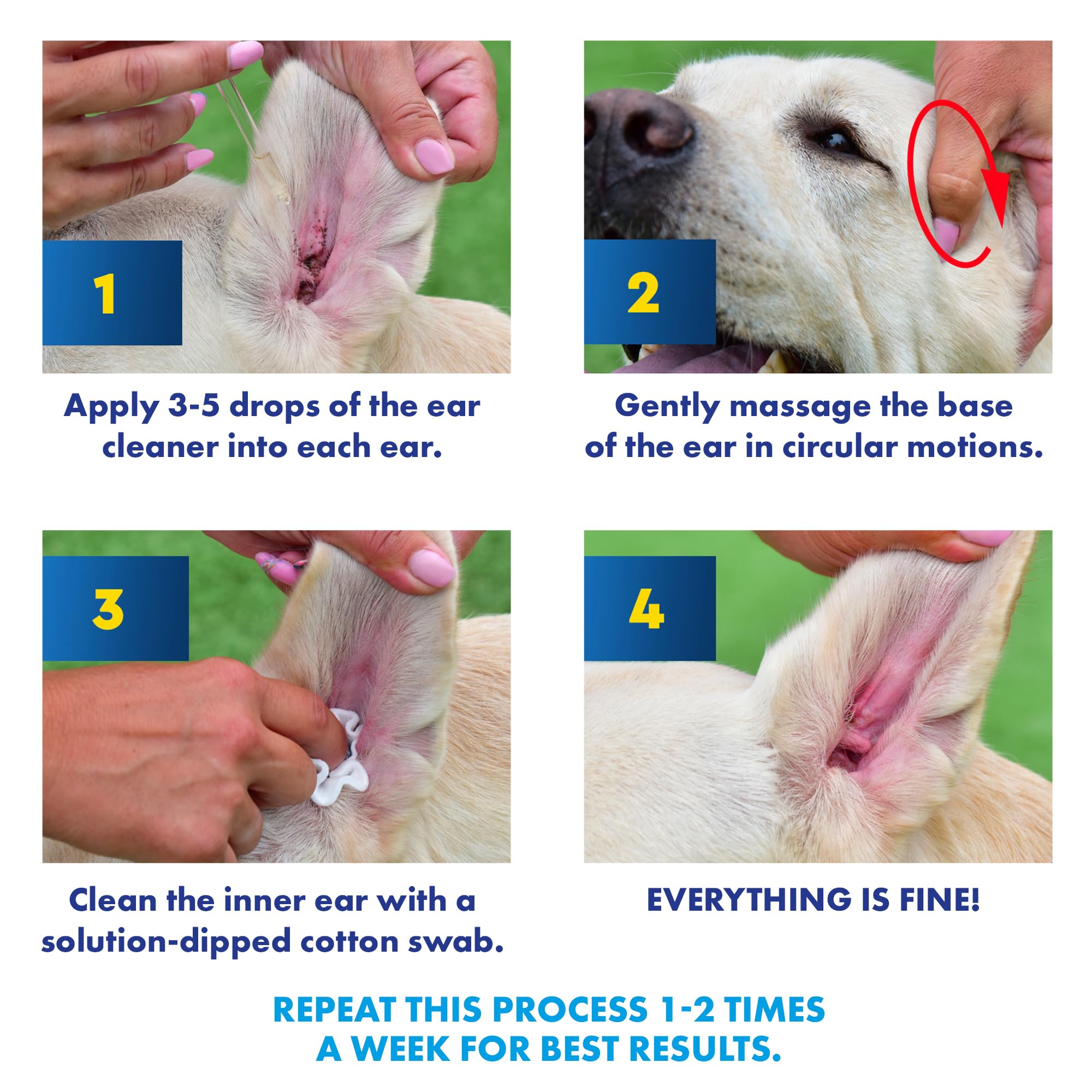 1

Apply 3-5 drops of the ear cleaner into each ear.

2

Gently massage the base of the ear in circular motions.

3

Clean the inner ear with a solution-dipped cotton swab.

4

EVERYTHING IS FINE!

REPEAT THIS PROCESS 1-2 TIMES A WEEK FOR BEST RESULTS.