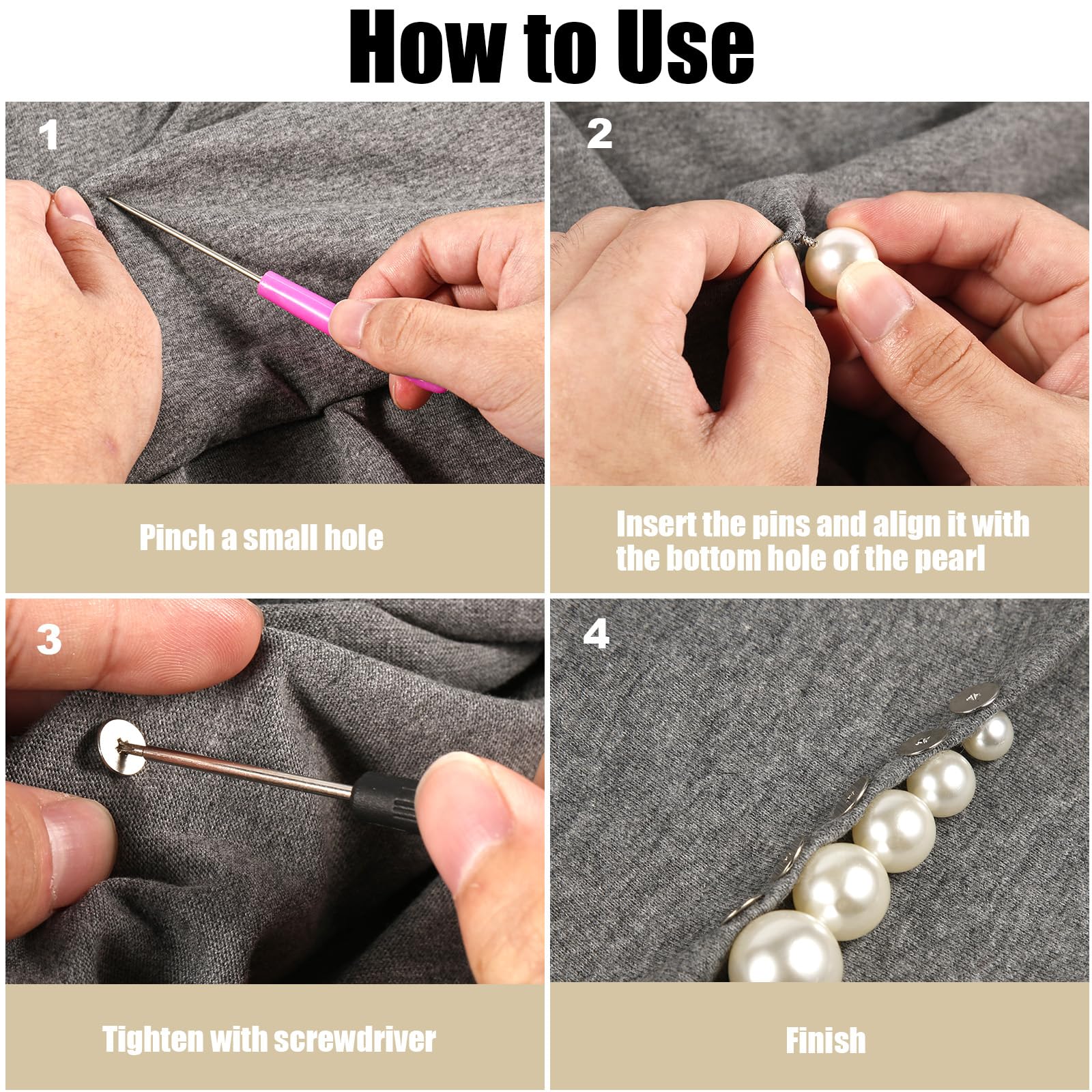 How to Use

1

Pinch a small hole

2

Insert the pins and align it with the bottom hole of the pearl

3

Tighten with screwdriver

4

Finish