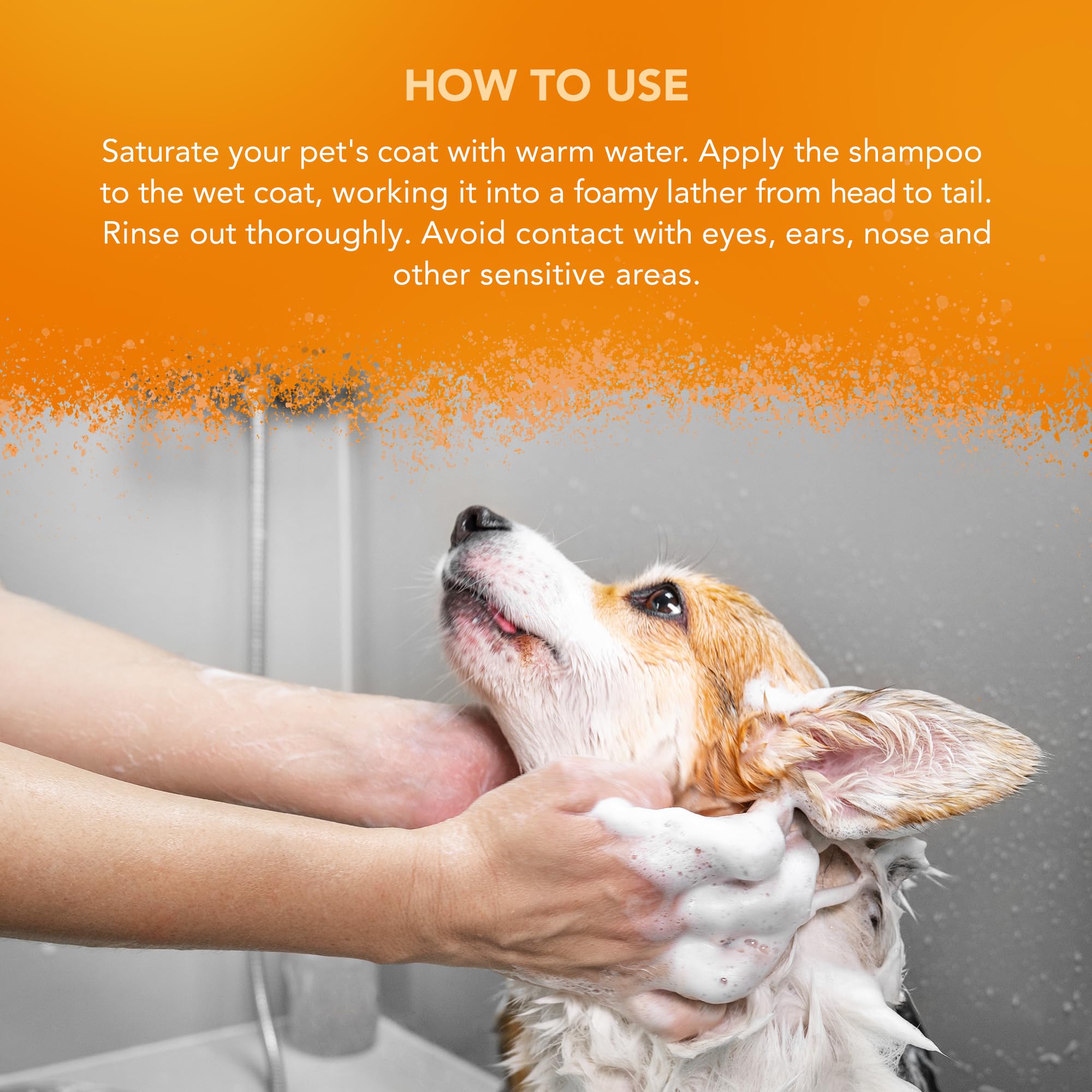 HOW TO USE

Saturate your pet's coat with warm water. Apply the shampoo to the wet coat, working it into a foamy lather from head to tail. Rinse out thoroughly. Avoid contact with eyes, ears, nose and other sensitive areas.