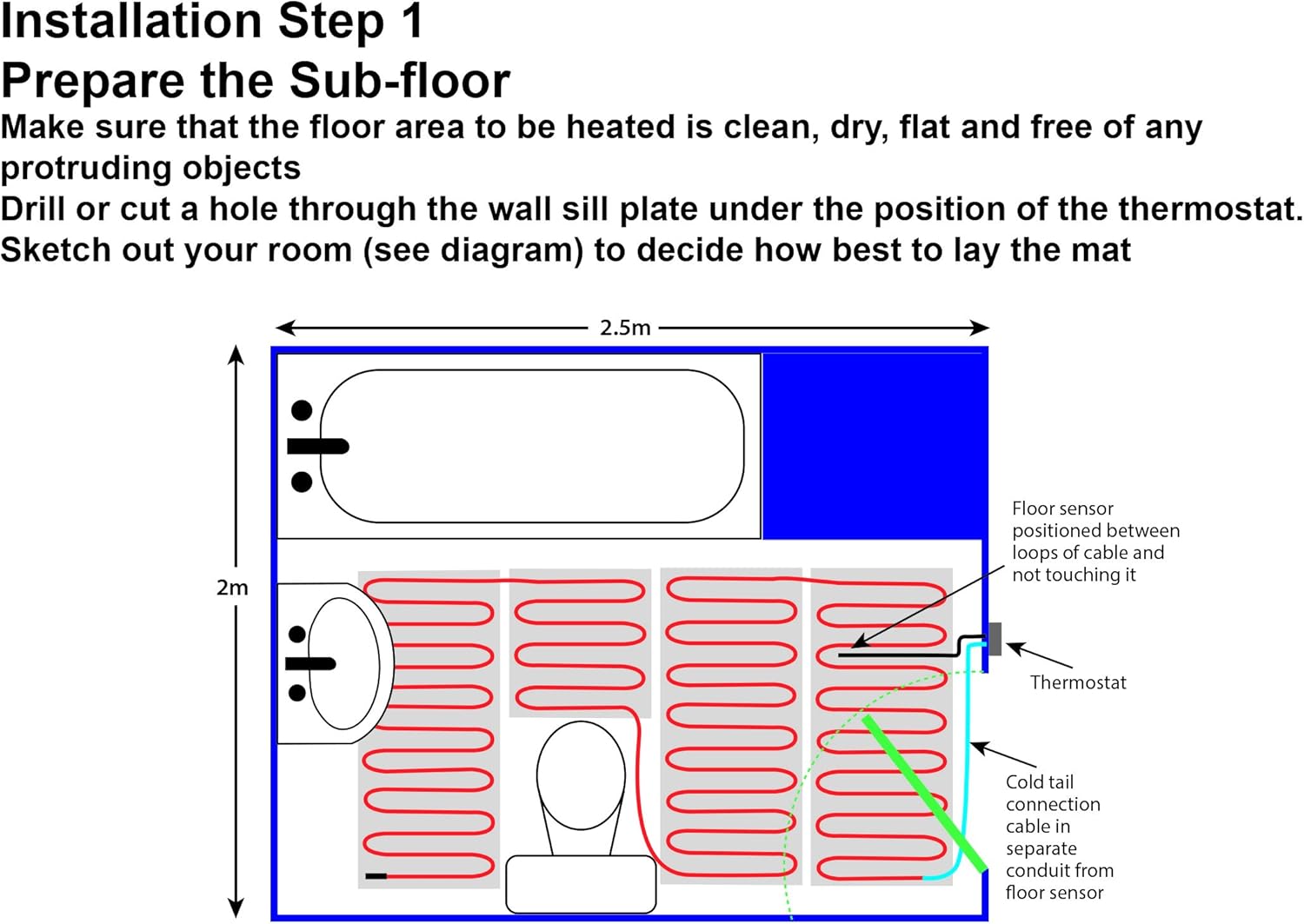 Installation Step 1
Prepare the Sub-floor
Make sure that the floor area to be heated is clean, dry, flat and free of any protruding objects
Drill or cut a hole through the wall sill plate under the position of the thermostat.
Sketch out your room (see diagram) to decide how best to lay the mat

2.5m

2m

Floor sensor positioned between loops of cable and not touching it

Thermostat

Cold tail connection cable in separate conduit from floor sensor