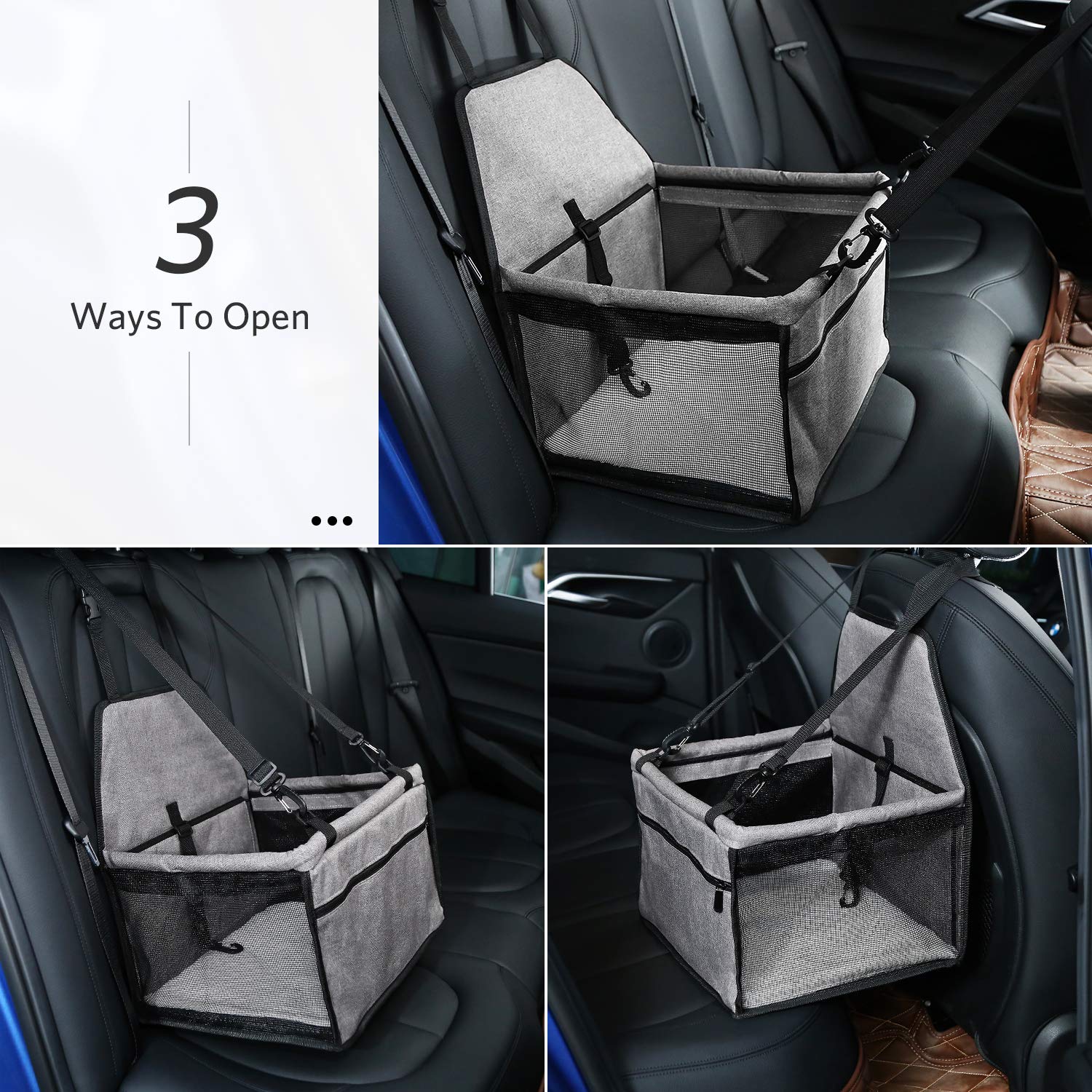 3
Ways To Open