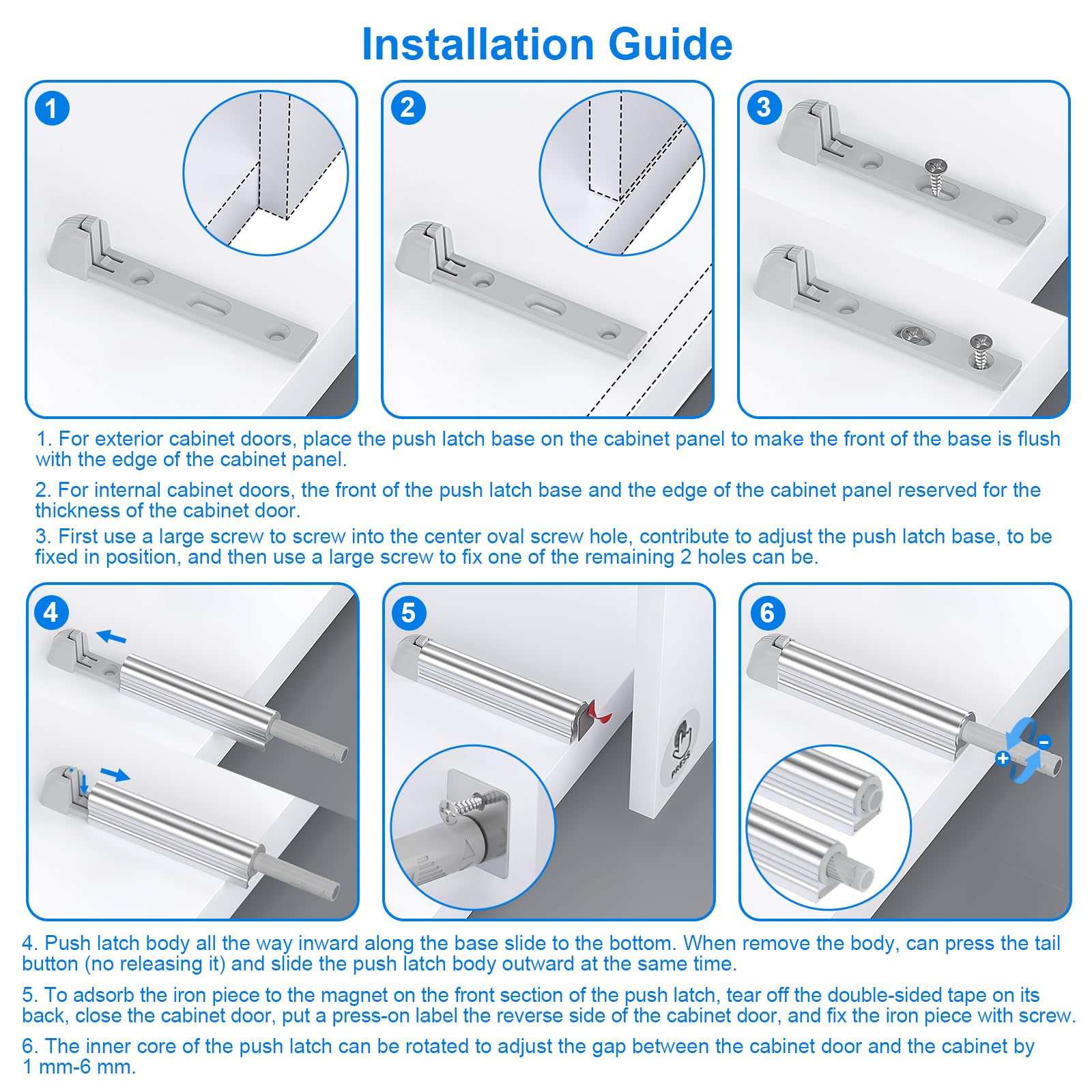 Installation Guide

1

2

3

1. For exterior cabinet doors, place the push latch base on the cabinet panel to make the front of the base is flush with the edge of the cabinet panel.

2. For internal cabinet doors, the front of the push latch base and the edge of the cabinet panel reserved for the thickness of the cabinet door.

3. First use a large screw to screw into the center oval screw hole, contribute to adjust the push latch base, to be fixed in position, and then use a large screw to fix one of the remaining 2 holes can be.

4

5

PRESS

6

+

-

4. Push latch body all the way inward along the base slide to the bottom. When remove the body, can press the tail button (no releasing it) and slide the push latch body outward at the same time.

5. To adsorb the iron piece to the magnet on the front section of the push latch, tear off the double-sided tape on its back, close the cabinet door, put a press-on label the reverse side of the cabinet door, and fix the iron piece with screw.

6. The inner core of the push latch can be rotated to adjust the gap between the cabinet door and the cabinet by 1 mm-6 mm.