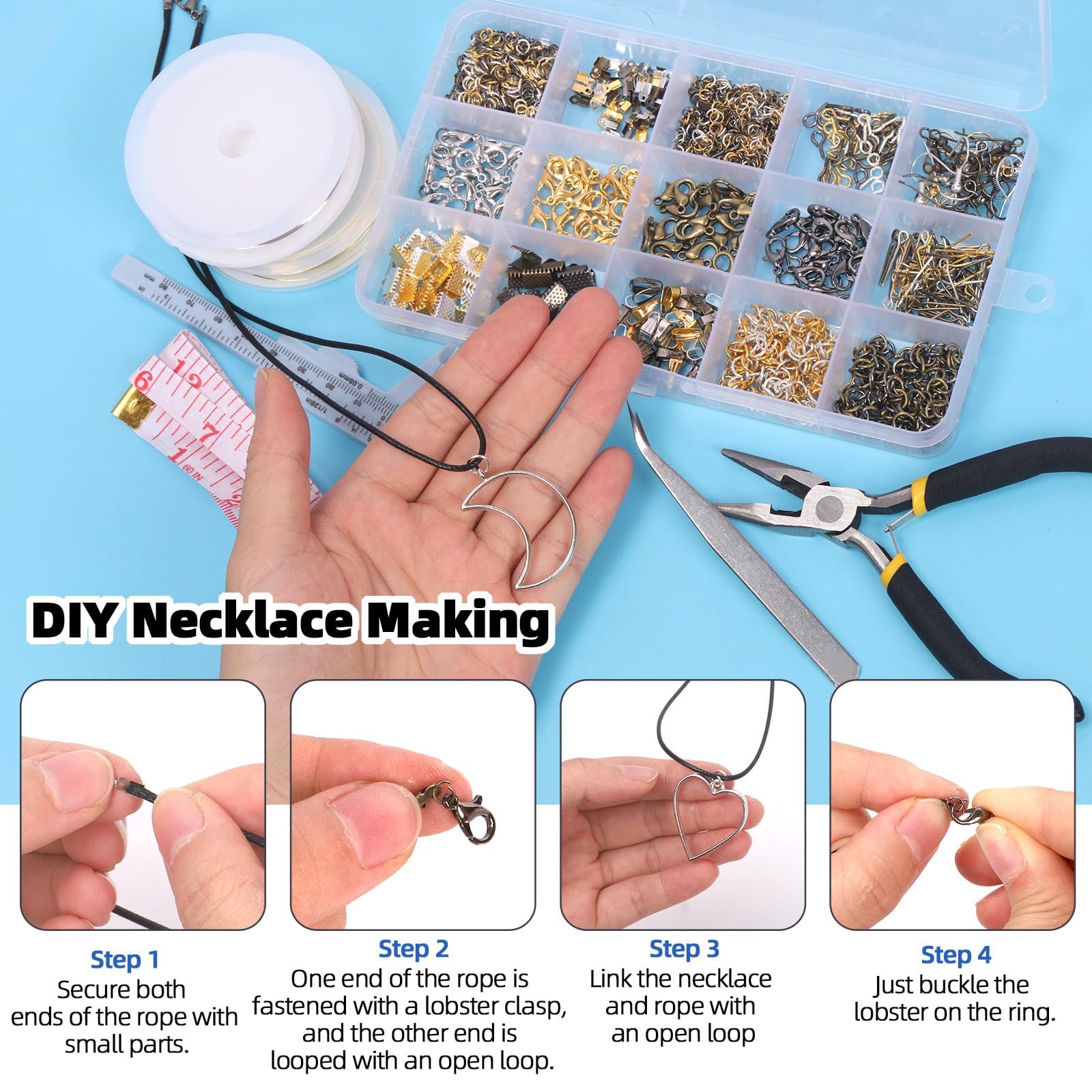 DIY Necklace Making

Step 1
Secure both ends of the rope with small parts.

Step 2
One end of the rope is fastened with a lobster clasp, and the other end is looped with an open loop.

Step 3
Link the necklace and rope with an open loop

Step 4
Just buckle the lobster on the ring.