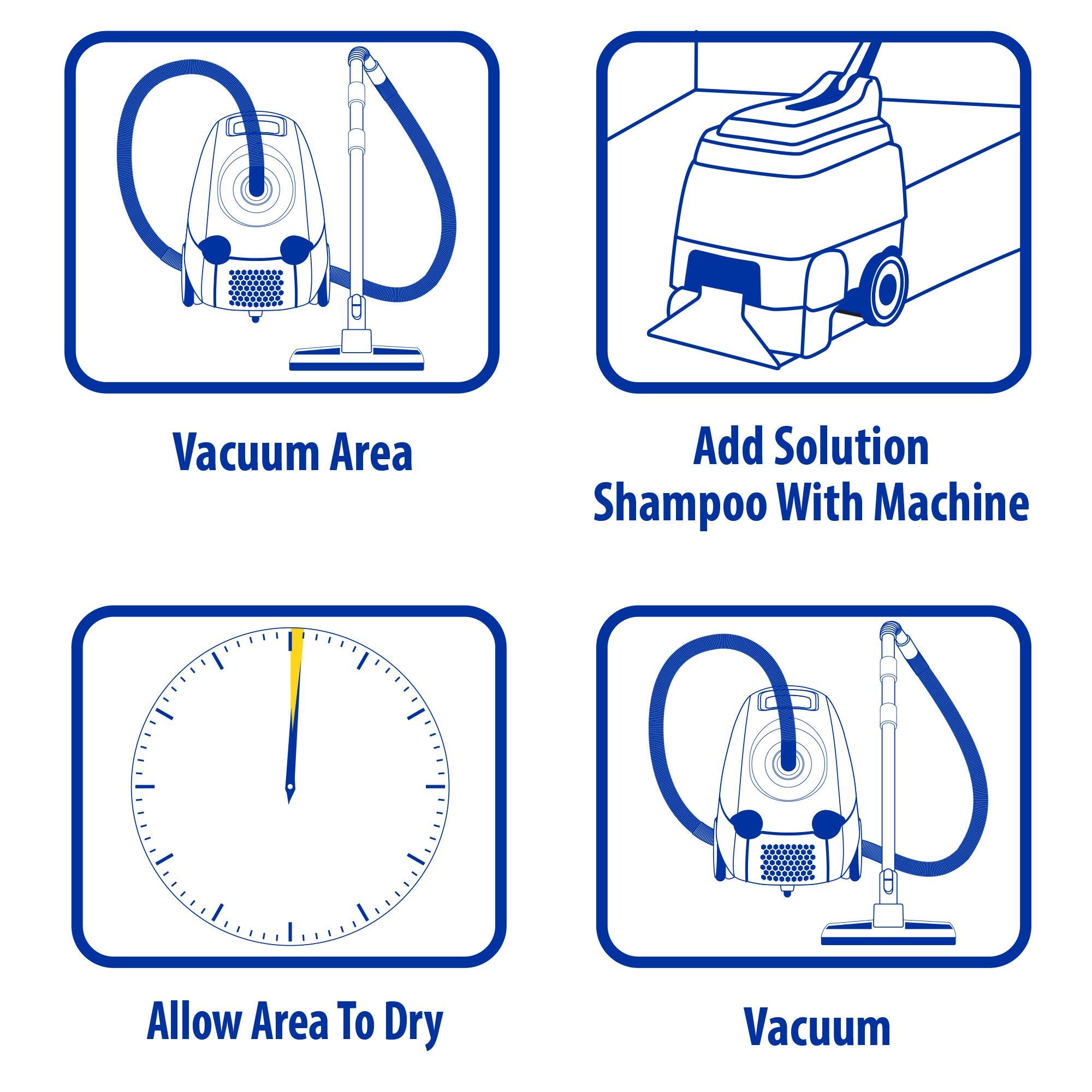 Vacuum Area

Add Solution
Shampoo With Machine

Allow Area To Dry

Vacuum