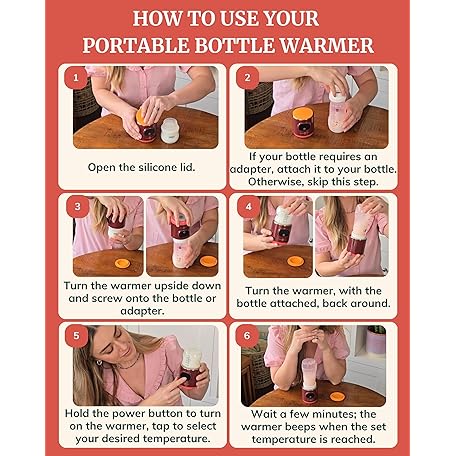 HOW TO USE YOUR PORTABLE BOTTLE WARMER

1

Open the silicone lid.

2

If your bottle requires an adapter, attach it to your bottle. Otherwise, skip this step.

3

Turn the warmer upside down and screw onto the bottle or adapter.

4

Turn the warmer, with the bottle attached, back around.

5

Hold the power button to turn on the warmer, tap to select your desired temperature.

6

Wait a few minutes; the warmer beeps when the set temperature is reached.