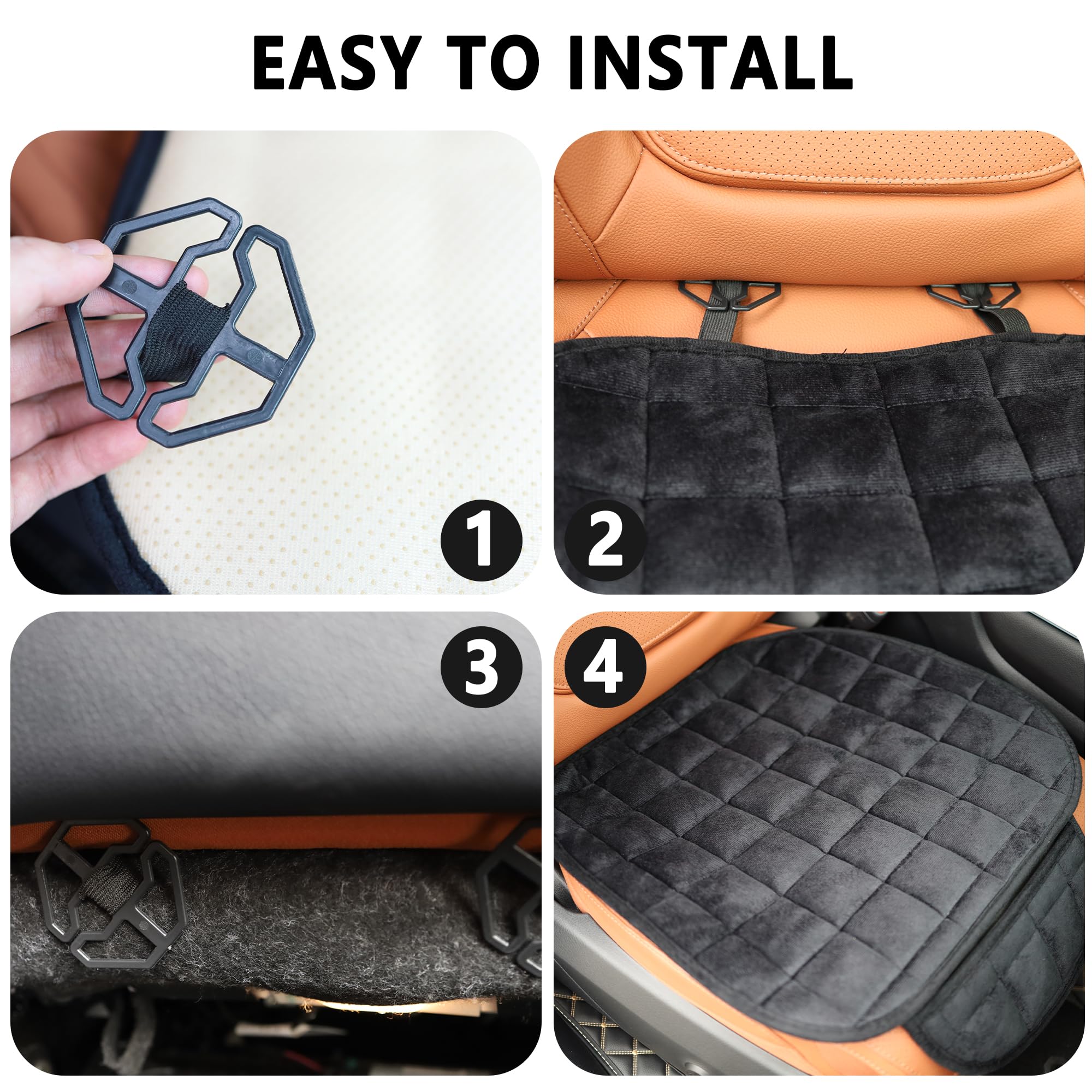 EASY TO INSTALL

1

2

3

4